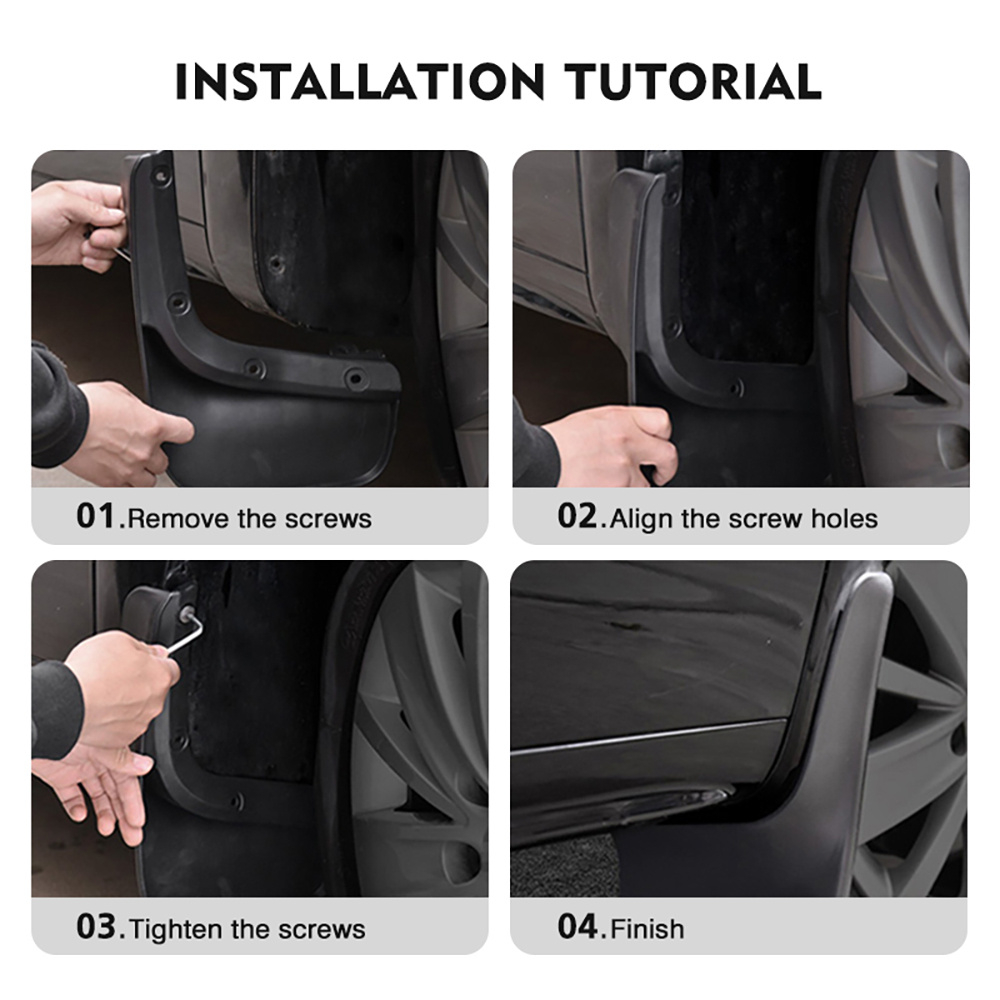 INSTALLATION TUTORIAL

01.Remove the screws

02.Align the screw holes

03.Tighten the screws

04.Finish