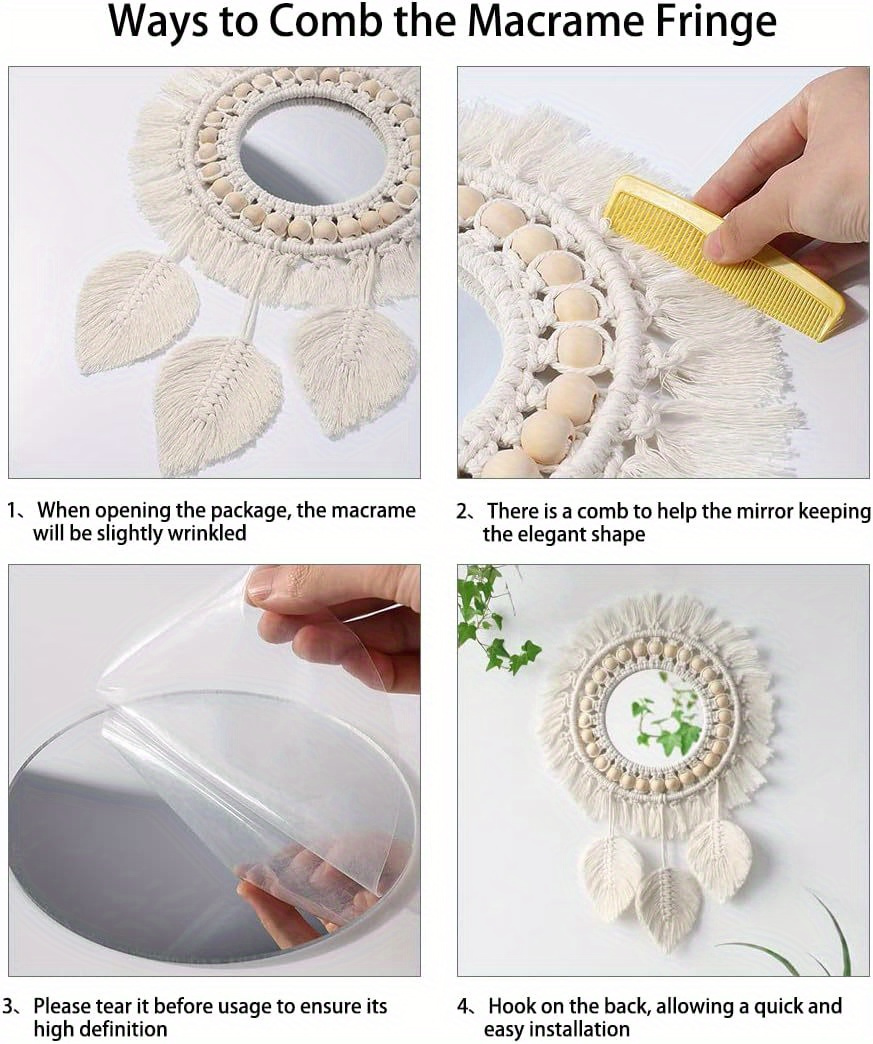 Ways to Comb the Macrame Fringe

1、When opening the package, the macrame will be slightly wrinkled

2、There is a comb to help the mirror keeping the elegant shape

3、Please tear it before usage to ensure its high definition

4、Hook on the back, allowing a quick and easy installation