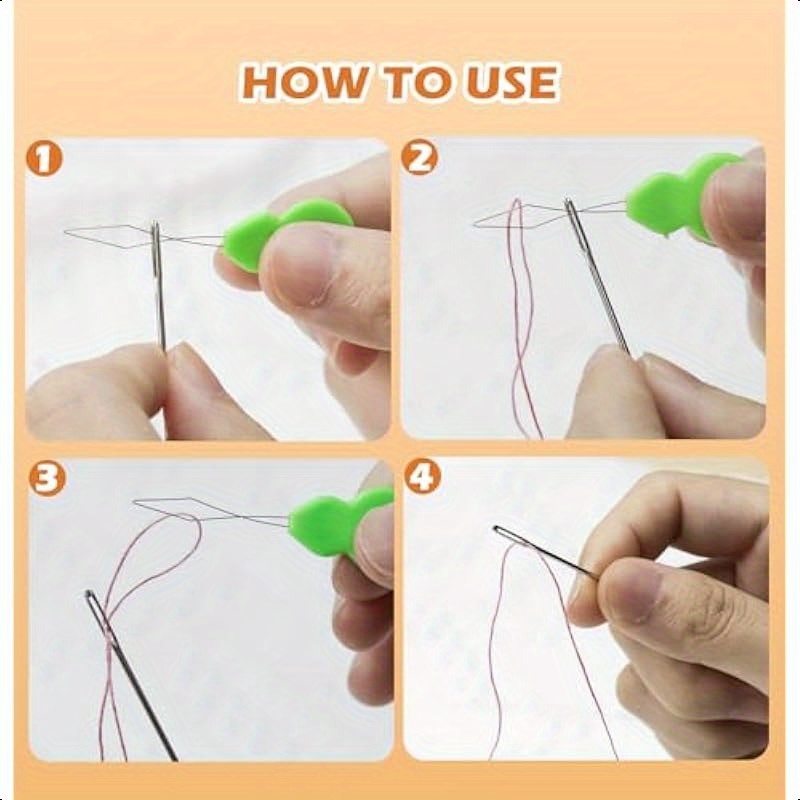 HOW TO USE

1

2

3

4