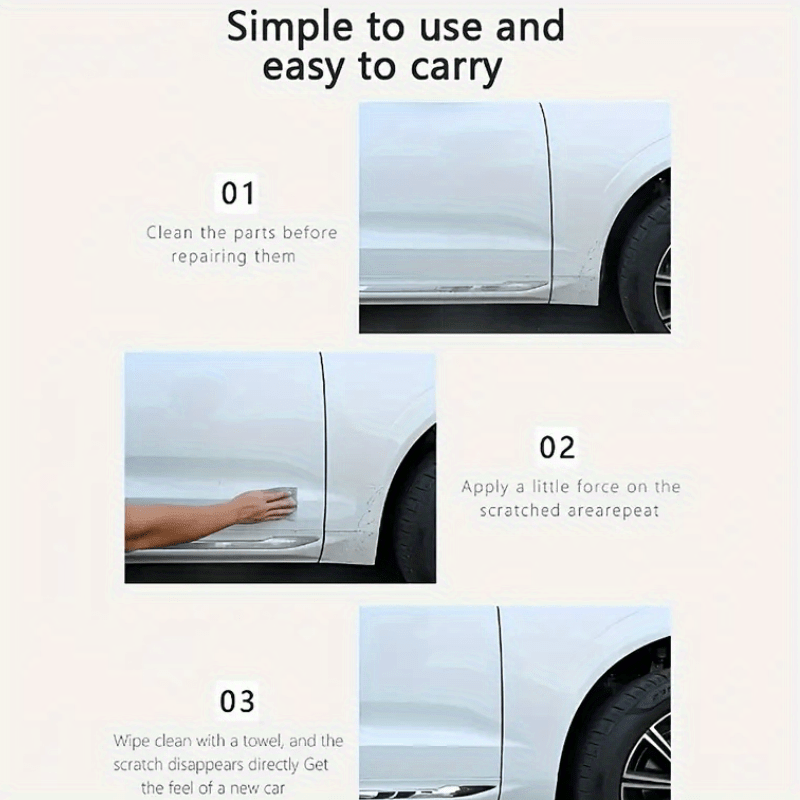 Simple to use and easy to carry

01

Clean the parts before repairing them

02

Apply a little force on the scratched arearepeat

03

Wipe clean with a towel, and the scratch disappears directly Get the feel of a new car