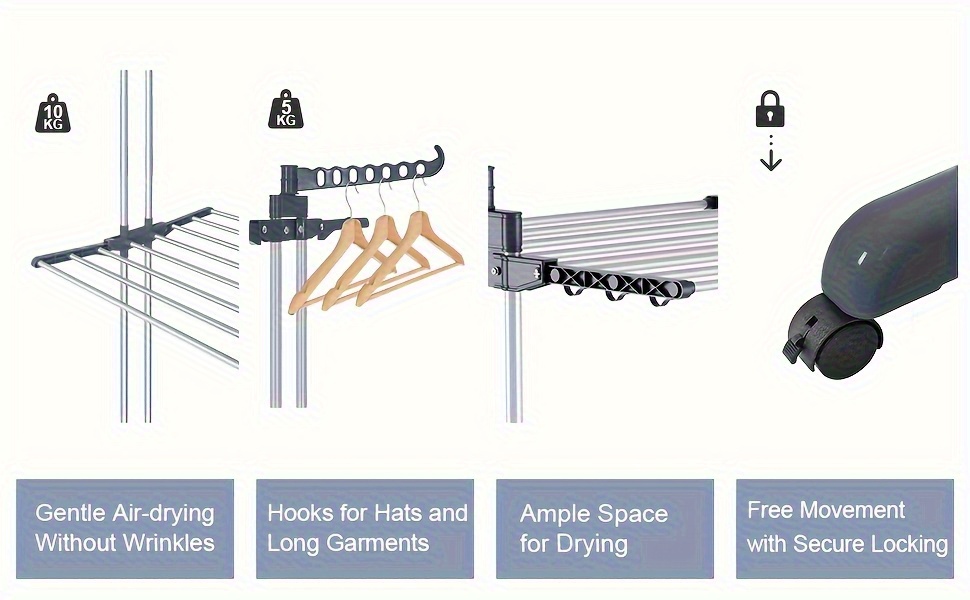 10 KG

5 KG

Gentle Air-drying Without Wrinkles

Hooks for Hats and Long Garments

Ample Space for Drying

Free Movement with Secure Locking