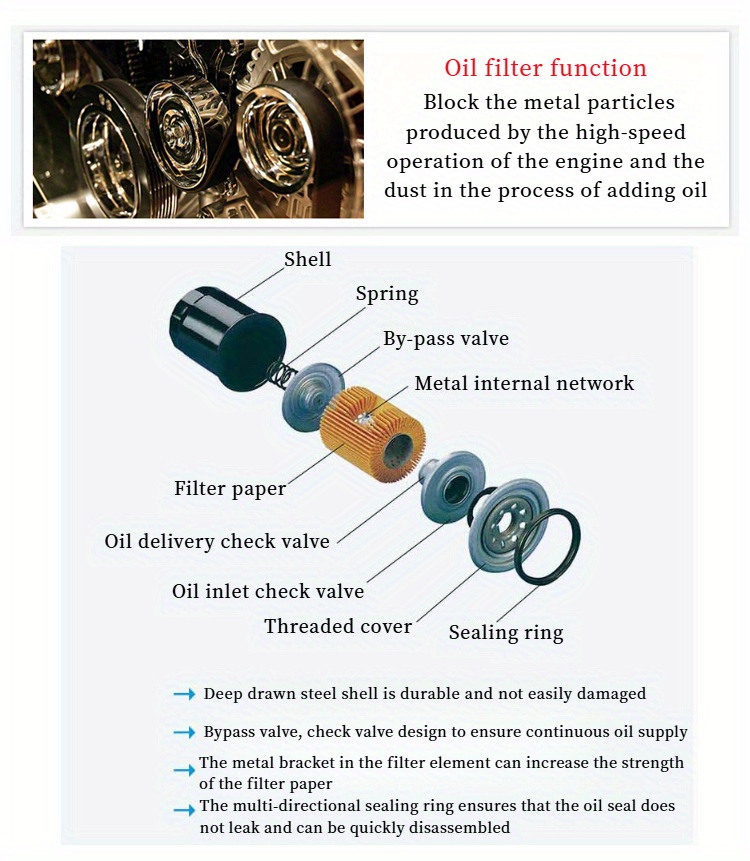 Oil filter function
Block the metal particles produced by the high-speed operation of the engine and the dust in the process of adding oil

Shell
Spring
By-pass valve
Metal internal network
Filter paper
Oil delivery check valve
Oil inlet check valve
Threaded cover
Sealing ring

→ Deep drawn steel shell is durable and not easily damaged
→ Bypass valve, check valve design to ensure continuous oil supply
→ The metal bracket in the filter element can increase the strength of the filter paper
→ The multi-directional sealing ring ensures that the oil seal does not leak and can be quickly disassembled