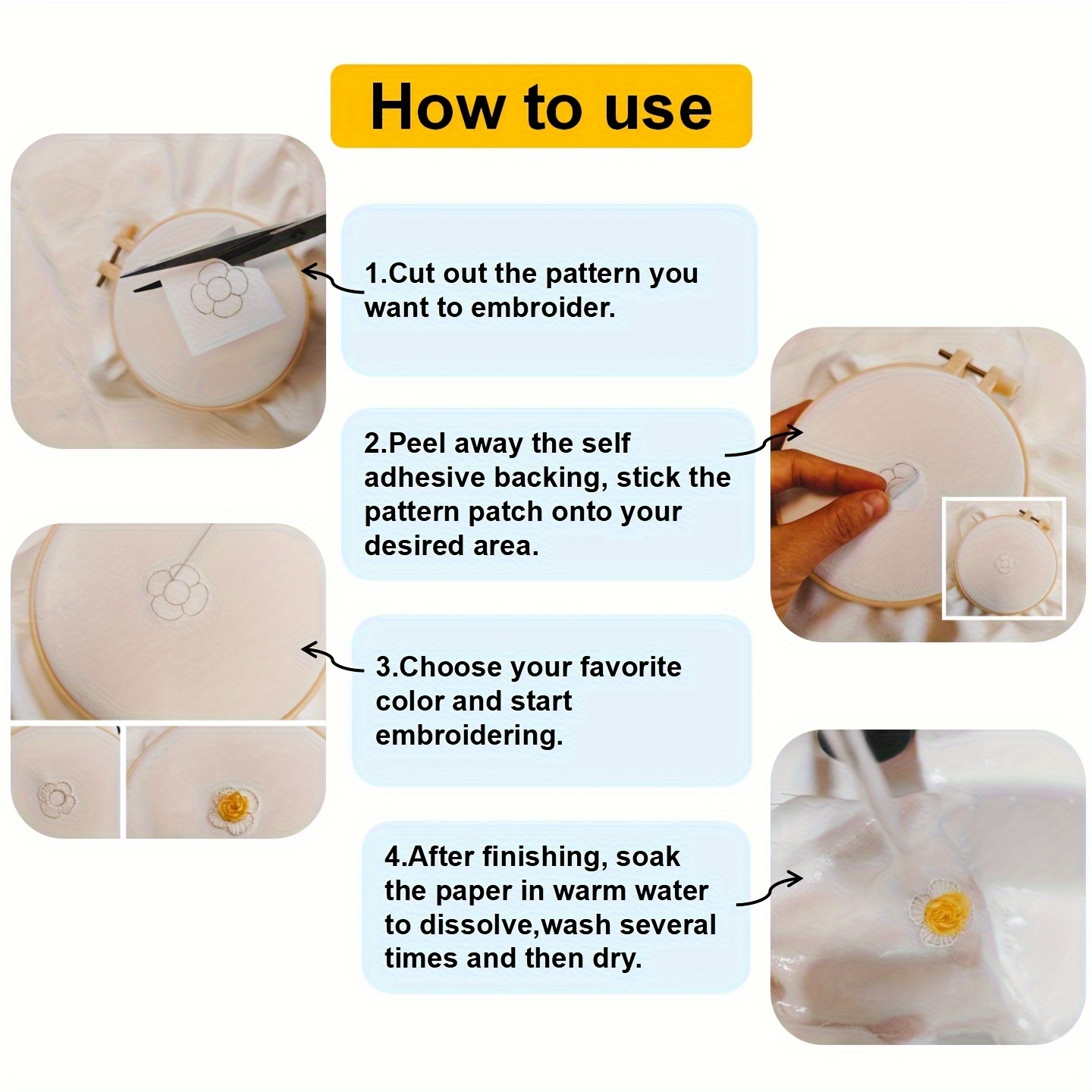 How to use

1.Cut out the pattern you want to embroider.

2.Peel away the self adhesive backing, stick the pattern patch onto your desired area.

3.Choose your favorite color and start embroidering.

4.After finishing, soak the paper in warm water to dissolve,wash several times and then dry.