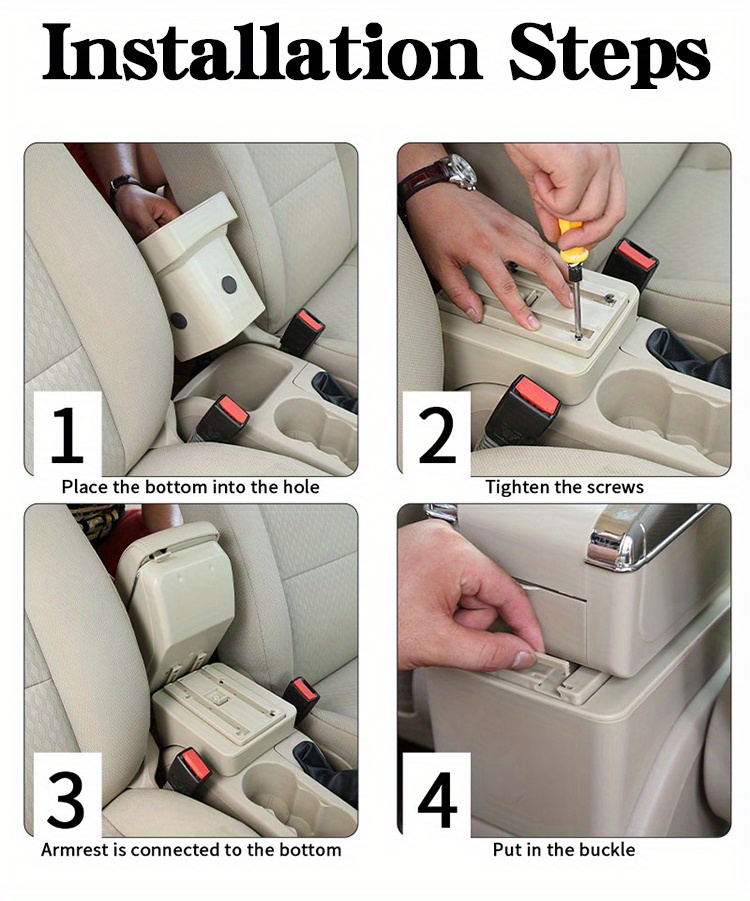 Installation Steps

1
Place the bottom into the hole

2
Tighten the screws

3
Armrest is connected to the bottom

4
Put in the buckle