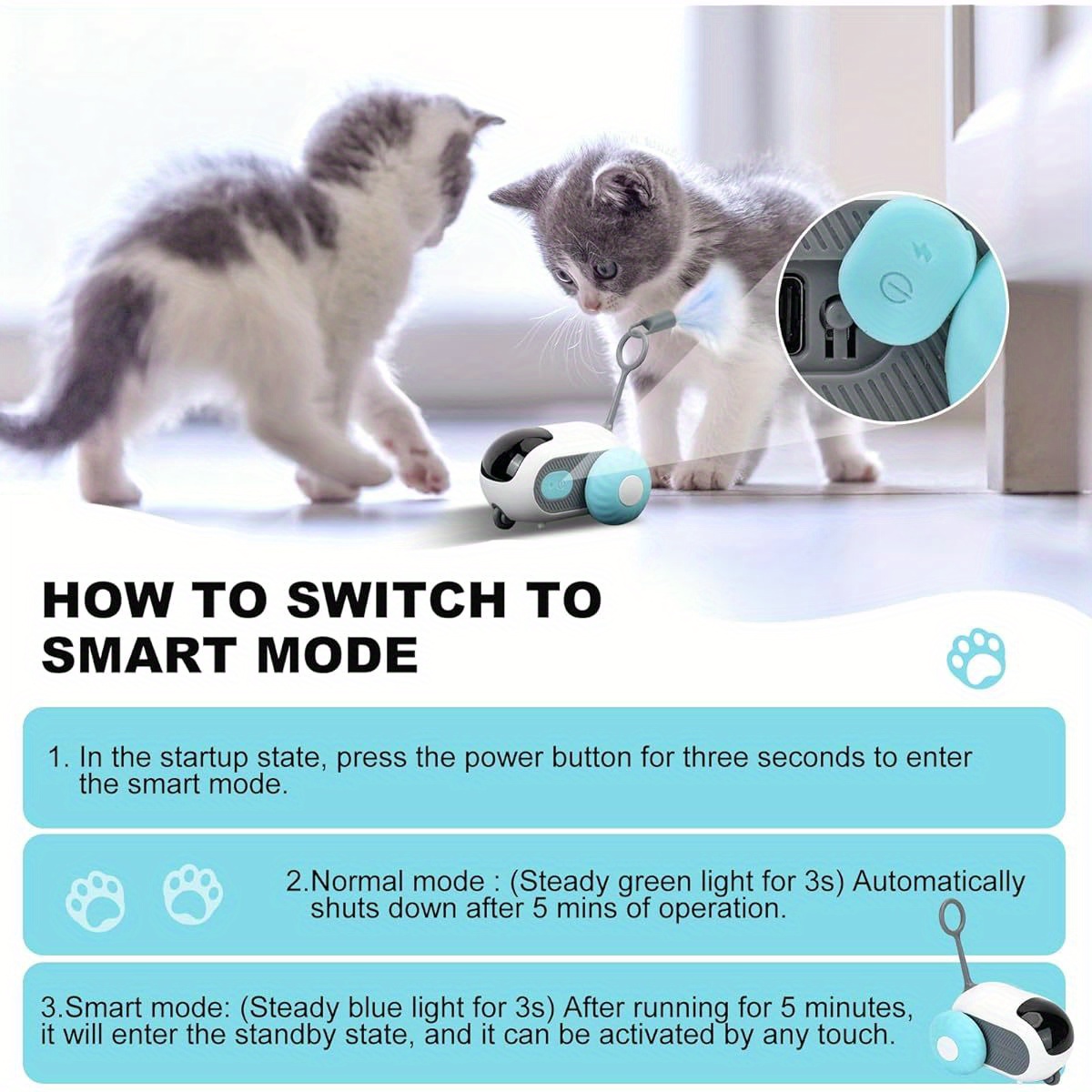 HOW TO SWITCH TO SMART MODE

1. In the startup state, press the power button for three seconds to enter the smart mode.

2.Normal mode : (Steady green light for 3s) Automatically shuts down after 5 mins of operation.

3.Smart mode: (Steady blue light for 3s) After running for 5 minutes, it will enter the standby state, and it can be activated by any touch.