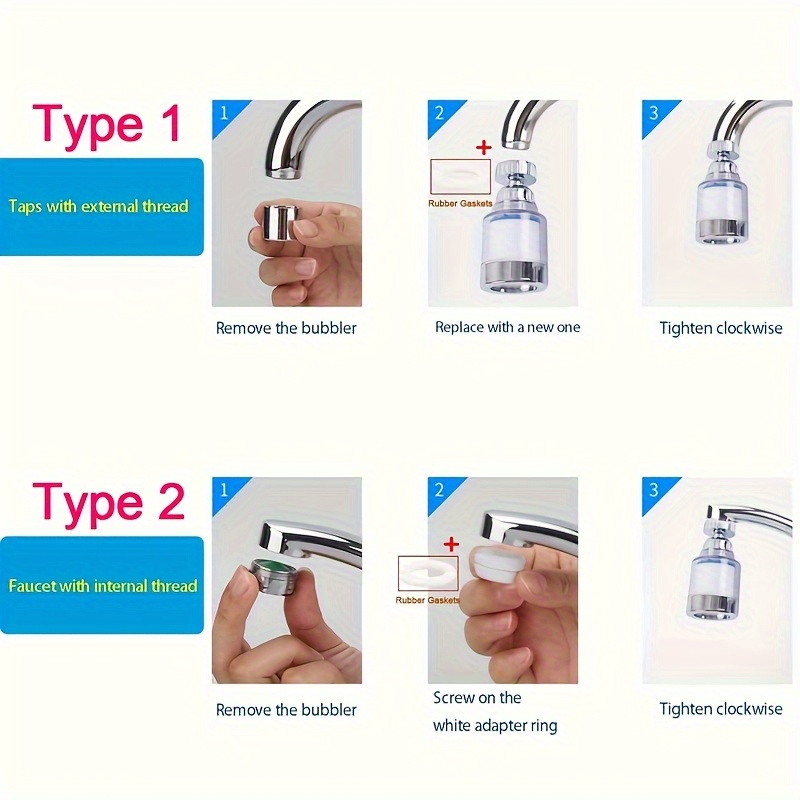 Type 1

Taps with external thread

1

Remove the bubbler

2

+

Rubber Gaskets

Replace with a new one

3

Tighten clockwise

Type 2

Faucet with internal thread

1

Remove the bubbler

2

+

Rubber Gaskets

Screw on the white adapter ring

3

Tighten clockwise