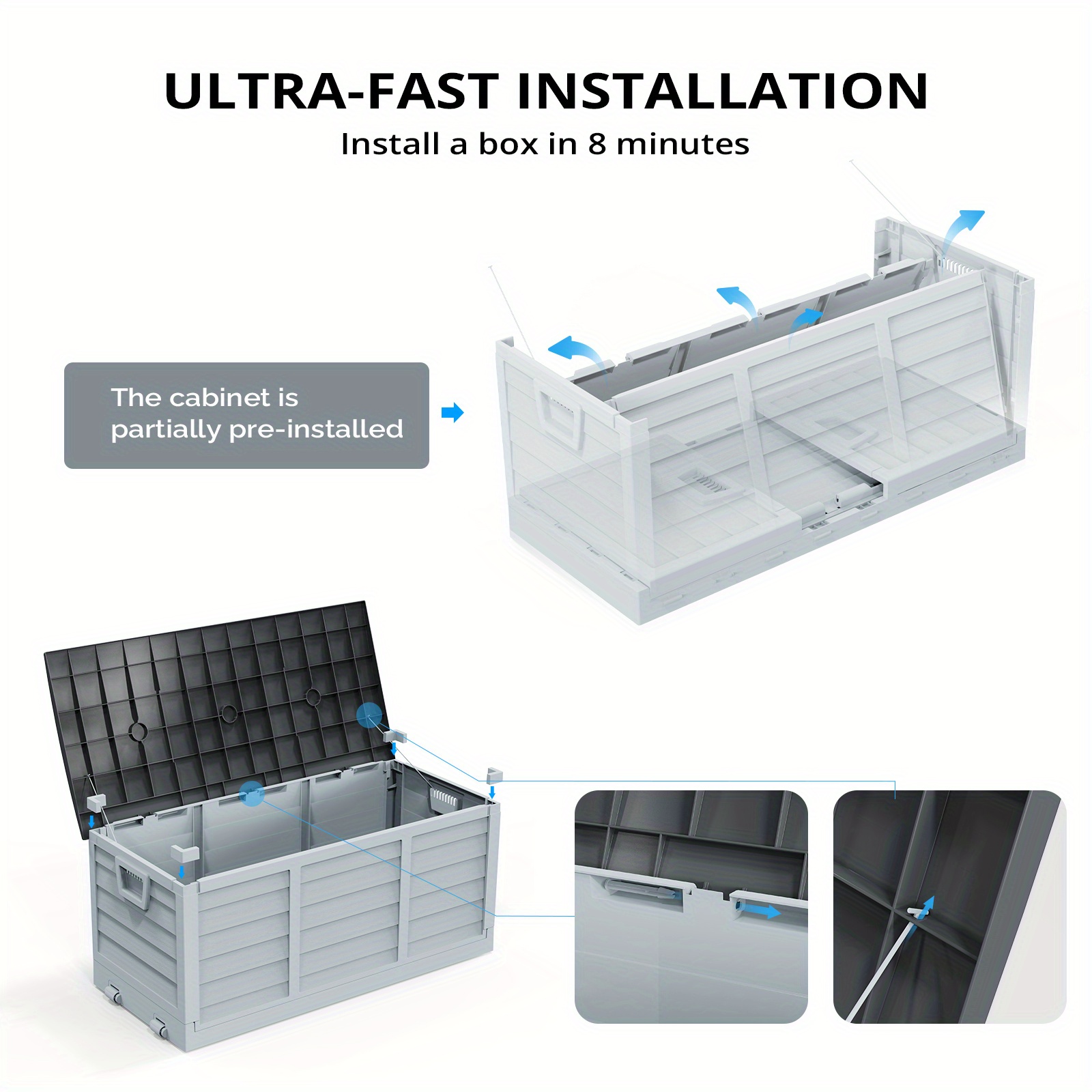 ULTRA-FAST INSTALLATION
Install a box in 8 minutes

The cabinet is partially pre-installed