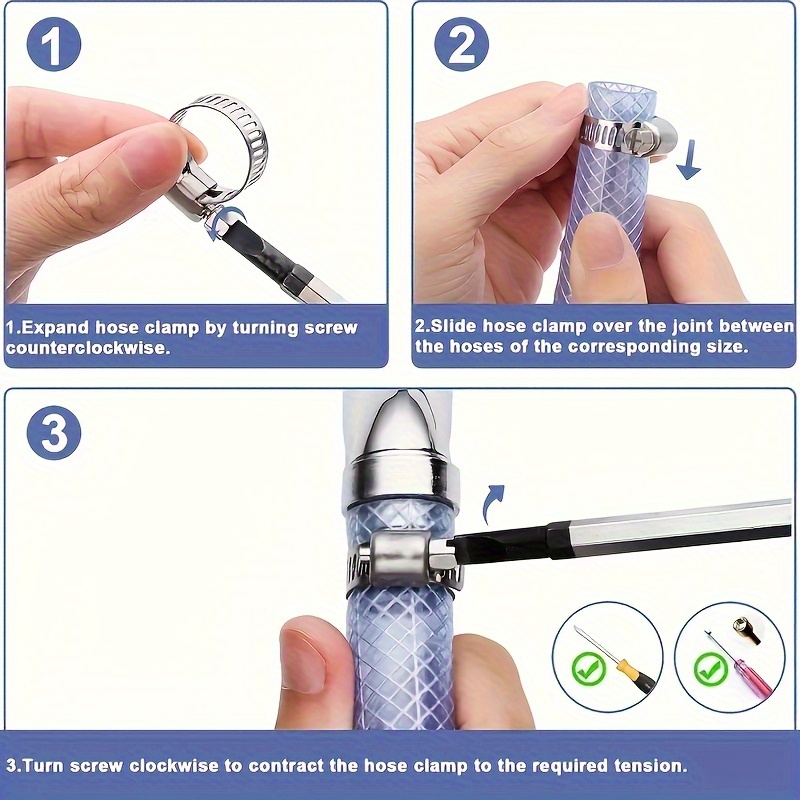 1

1.Expand hose clamp by turning screw counterclockwise.

2

2.Slide hose clamp over the joint between the hoses of the corresponding size.

3

3.Turn screw clockwise to contract the hose clamp to the required tension.