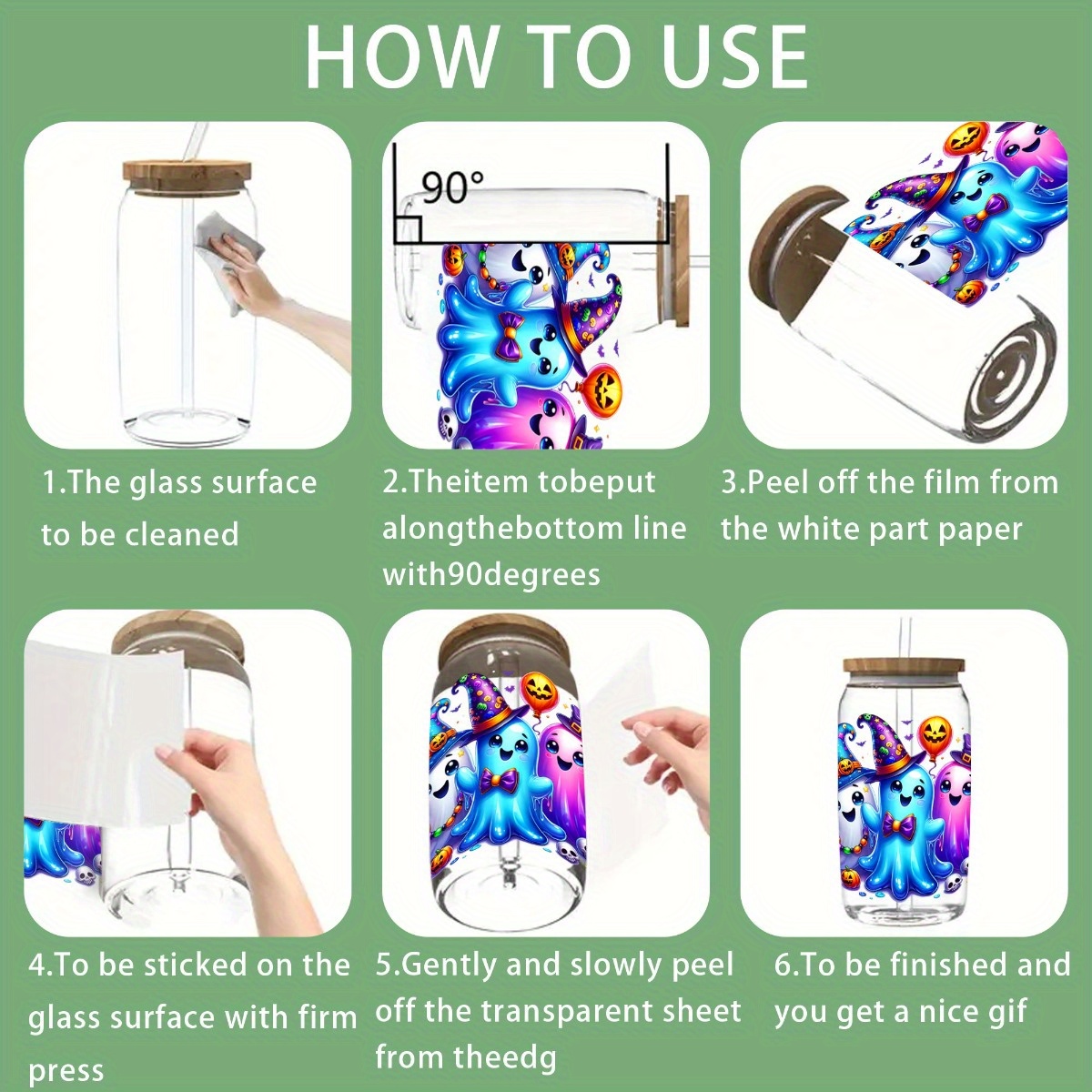 HOW TO USE

90°

1.The glass surface to be cleaned

2.Theitem tobeput alongthebottom line with90degrees

3.Peel off the film from the white part paper

4.To be sticked on the glass surface with firm press

5.Gently and slowly peel off the transparent sheet from theedg

6.To be finished and you get a nice gif