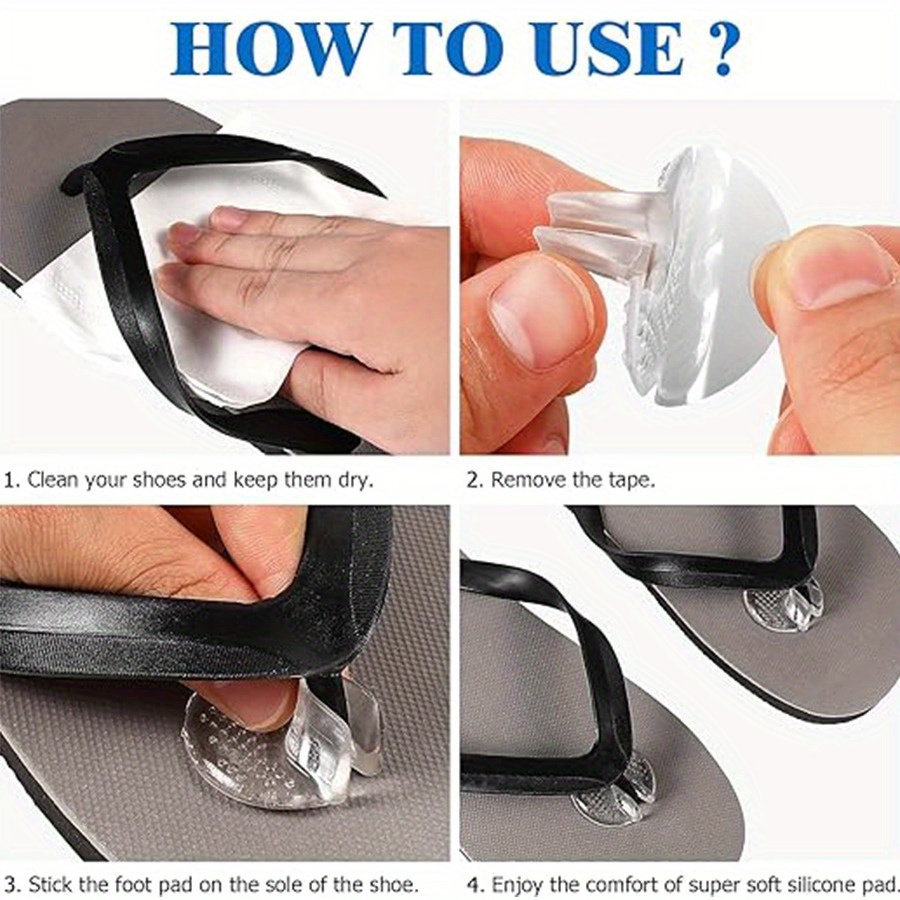 HOW TO USE ?

1. Clean your shoes and keep them dry.

2. Remove the tape.

3. Stick the foot pad on the sole of the shoe.

4. Enjoy the comfort of super soft silicone pad.