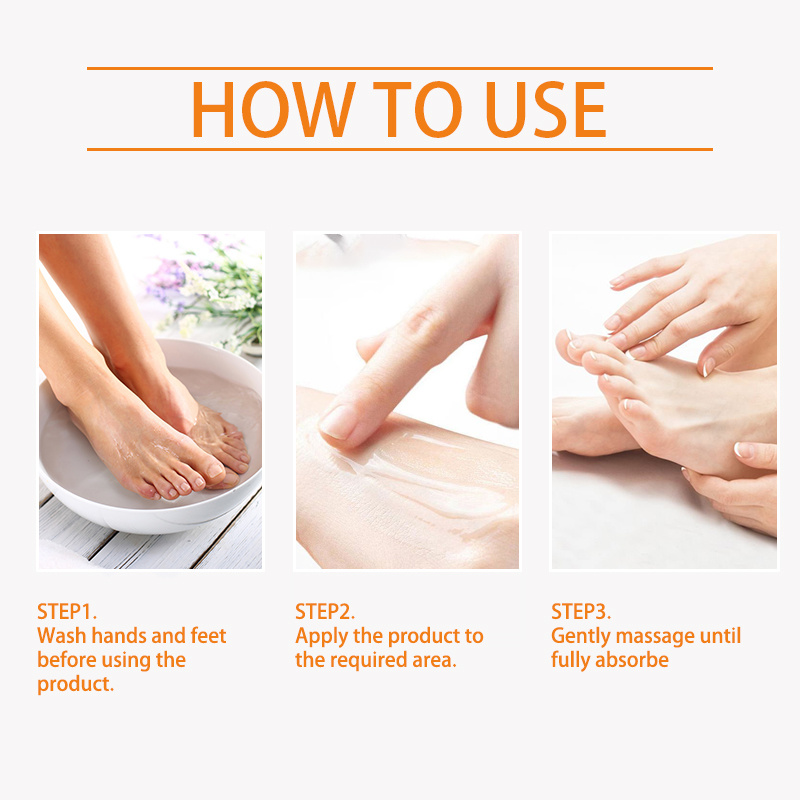 HOW TO USE

STEP1.
Wash hands and feet before using the product.

STEP2.
Apply the product to the required area.

STEP3.
Gently massage until fully absorbe