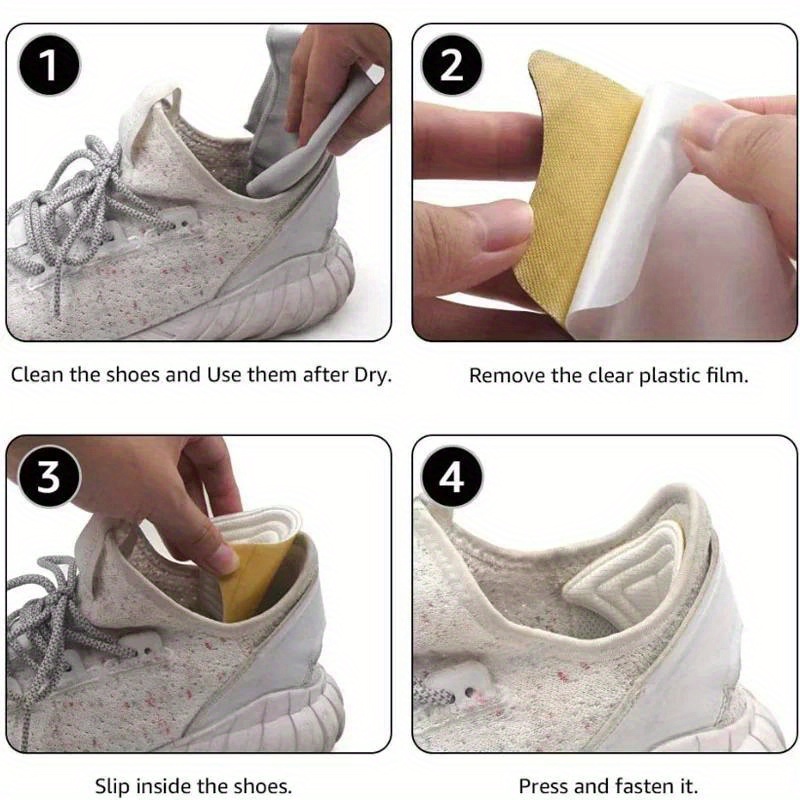 1

Clean the shoes and Use them after Dry.

2

Remove the clear plastic film.

3

Slip inside the shoes.

4

Press and fasten it.