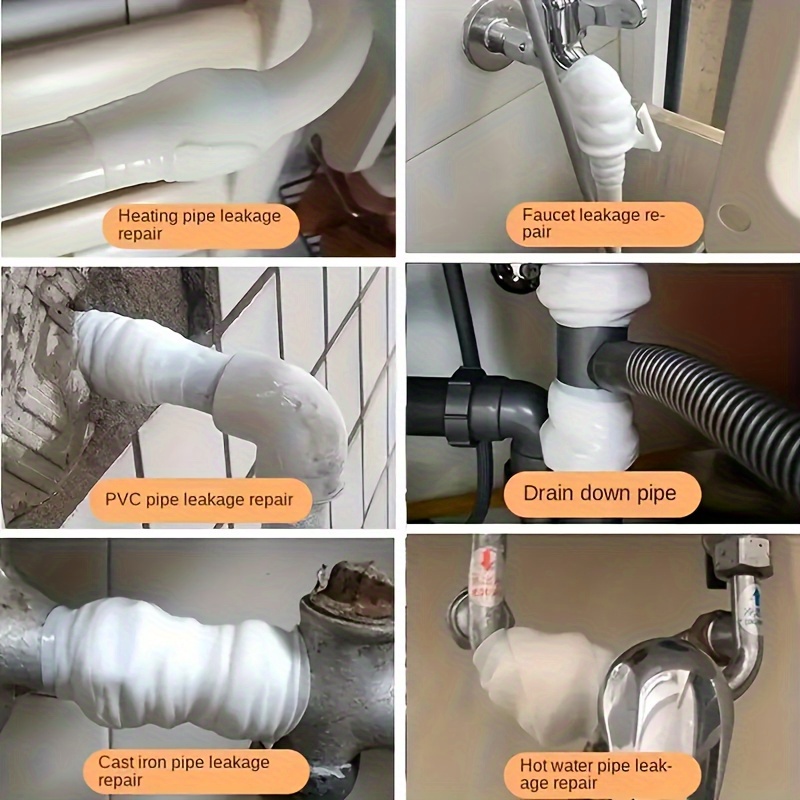 Heating pipe leakage repair

Faucet leakage repair

PVC pipe leakage repair

Drain down pipe

Cast iron pipe leakage repair

Hot water pipe leakage repair