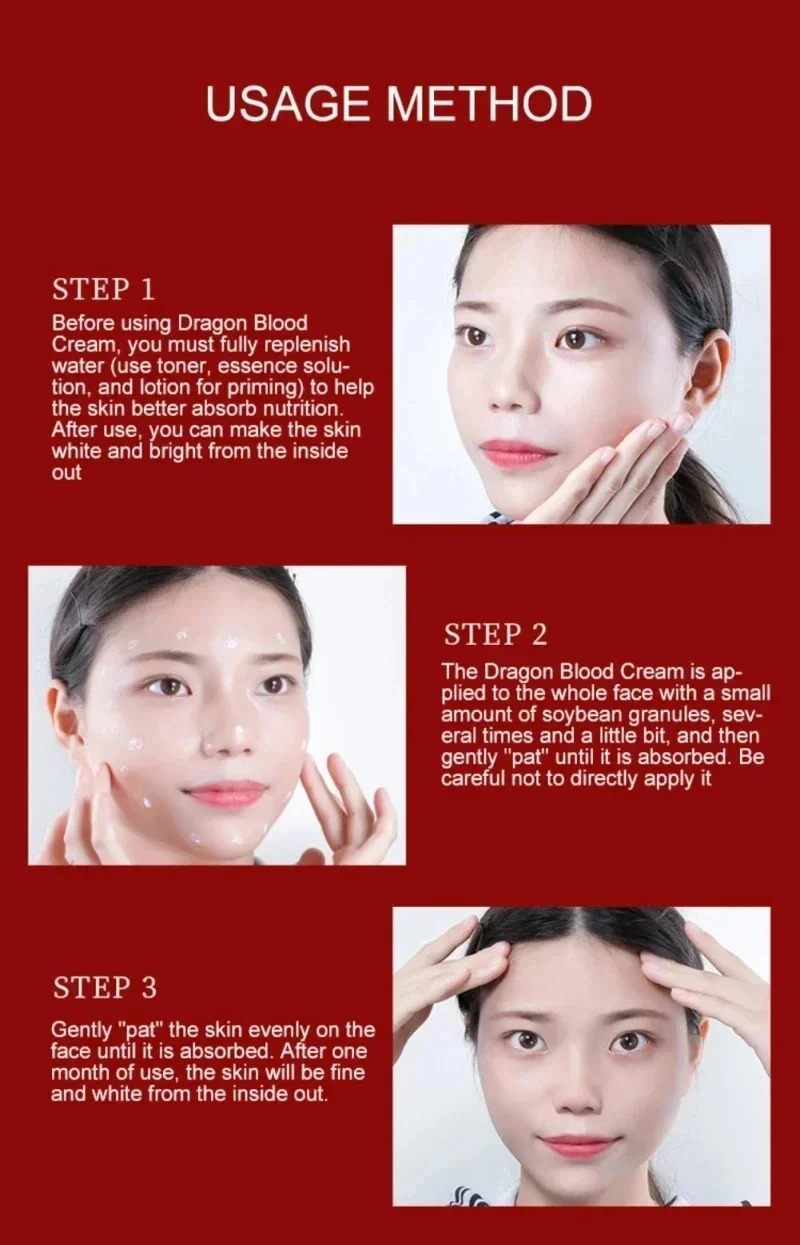 USAGE METHOD

STEP 1

Before using Dragon Blood Cream, you must fully replenish water (use toner, essence solution, and lotion for priming) to help the skin better absorb nutrition. After use, you can make the skin white and bright from the inside out

STEP 2

The Dragon Blood Cream is applied to the whole face with a small amount of soybean granules, several times and a little bit, and then gently "pat" until it is absorbed. Be careful not to directly apply it

STEP 3

Gently "pat" the skin evenly on the face until it is absorbed. After one month of use, the skin will be fine and white from the inside out.