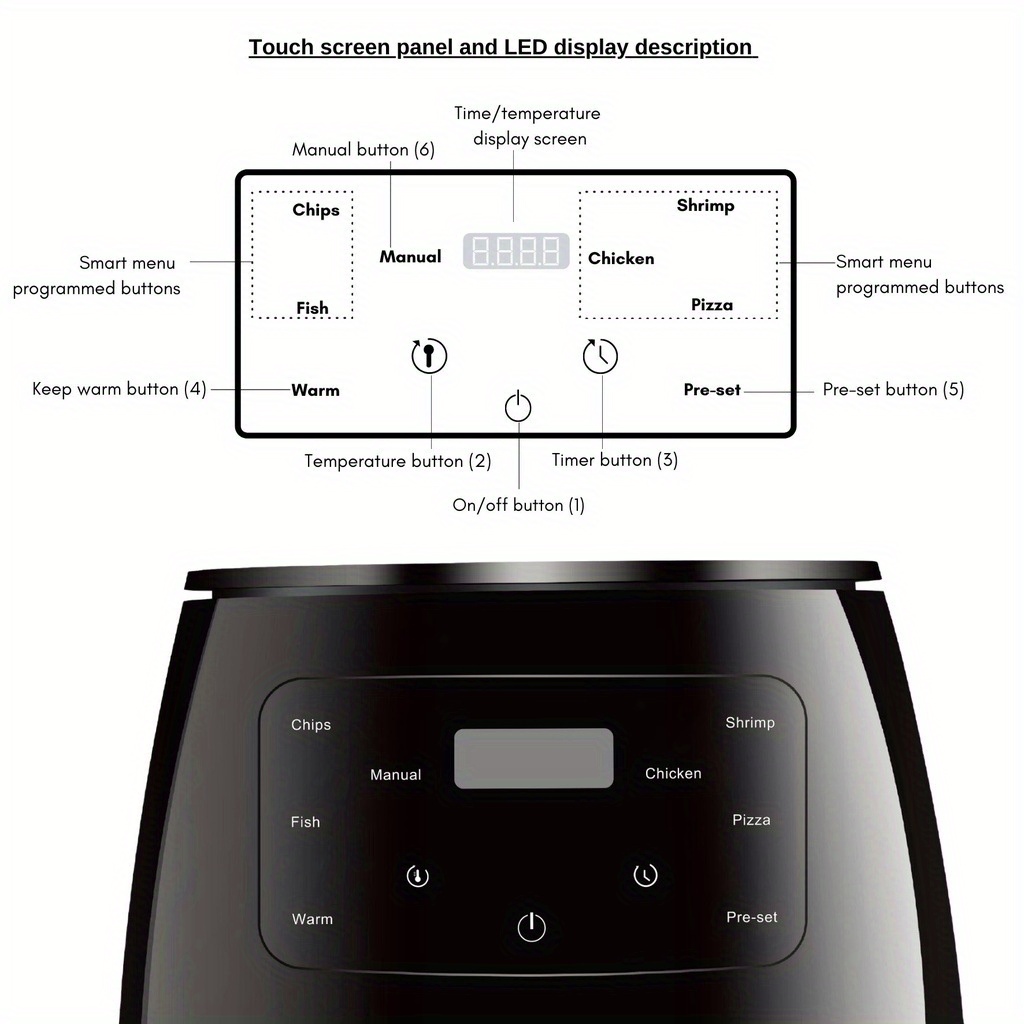 Touch screen panel and LED display description

Time/temperature display screen

Manual button (6)

Smart menu programmed buttons

Chips

Fish

Manual

8.8.8.8

Shrimp

Chicken

Pizza

Smart menu programmed buttons

Keep warm button (4)

Warm

Pre-set

Pre-set button (5)

Temperature button (2)

Timer button (3)

On/off button (1)

Chips

Manual

Fish

Warm

Shrimp

Chicken

Pizza

Pre-set