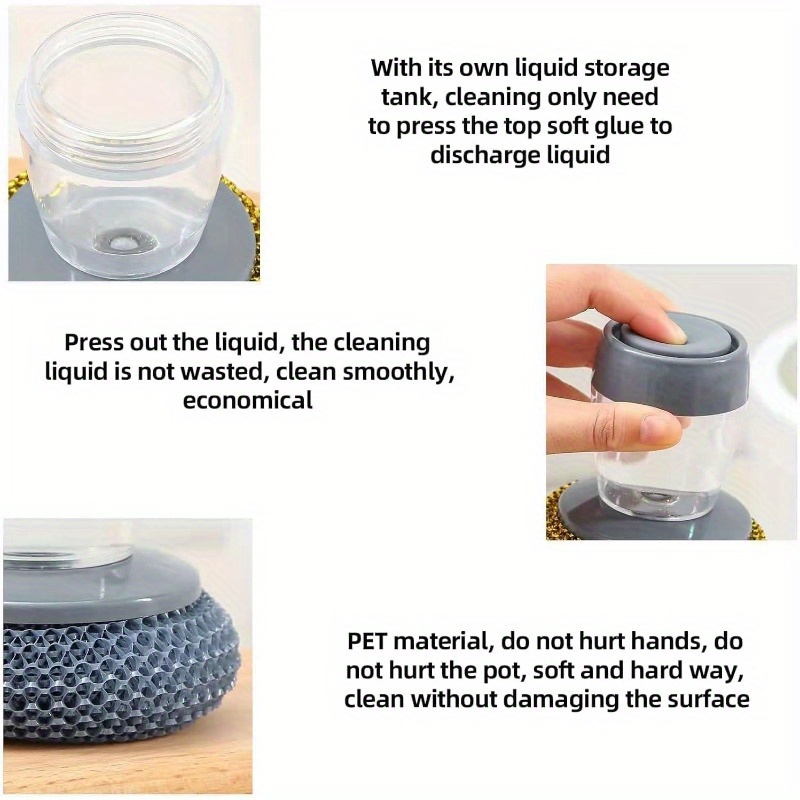 With its own liquid storage tank, cleaning only need to press the top soft glue to discharge liquid

Press out the liquid, the cleaning liquid is not wasted, clean smoothly, economical

PET material, do not hurt hands, do not hurt the pot, soft and hard way, clean without damaging the surface