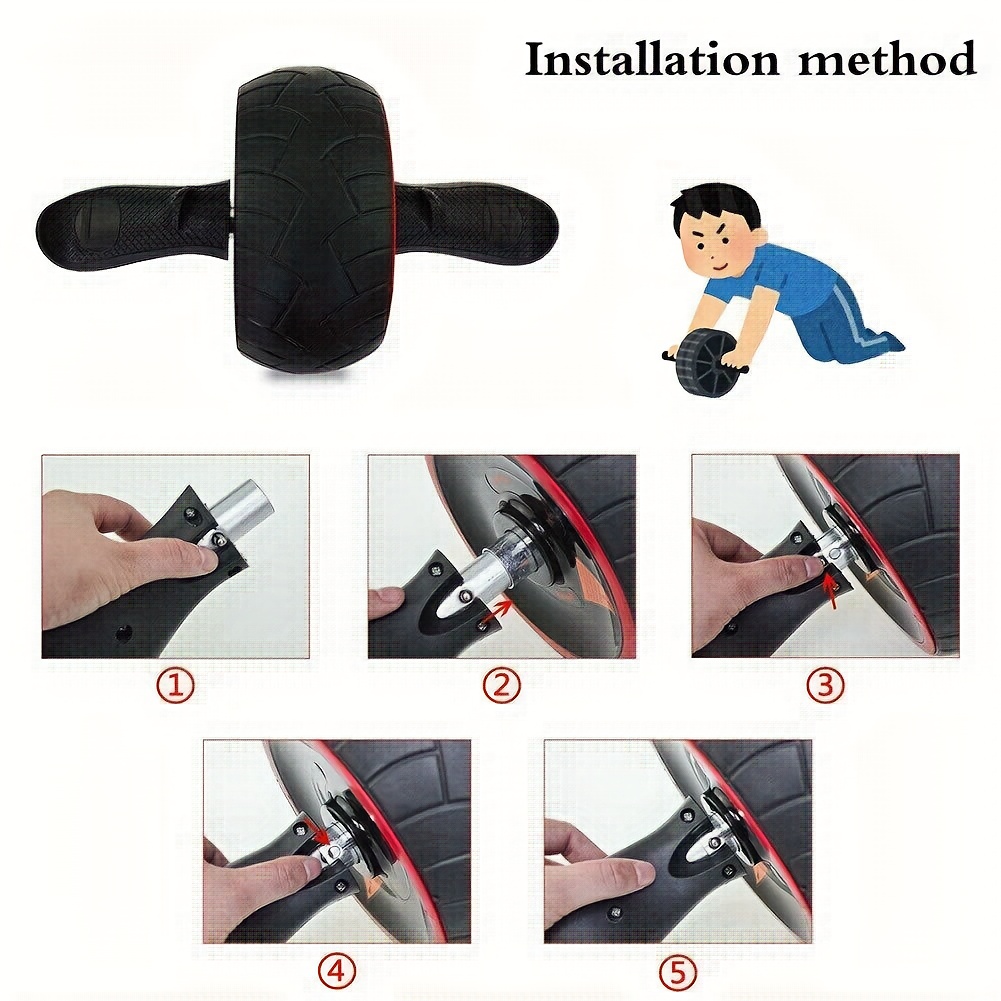 Installation method

①

②

③

④

⑤