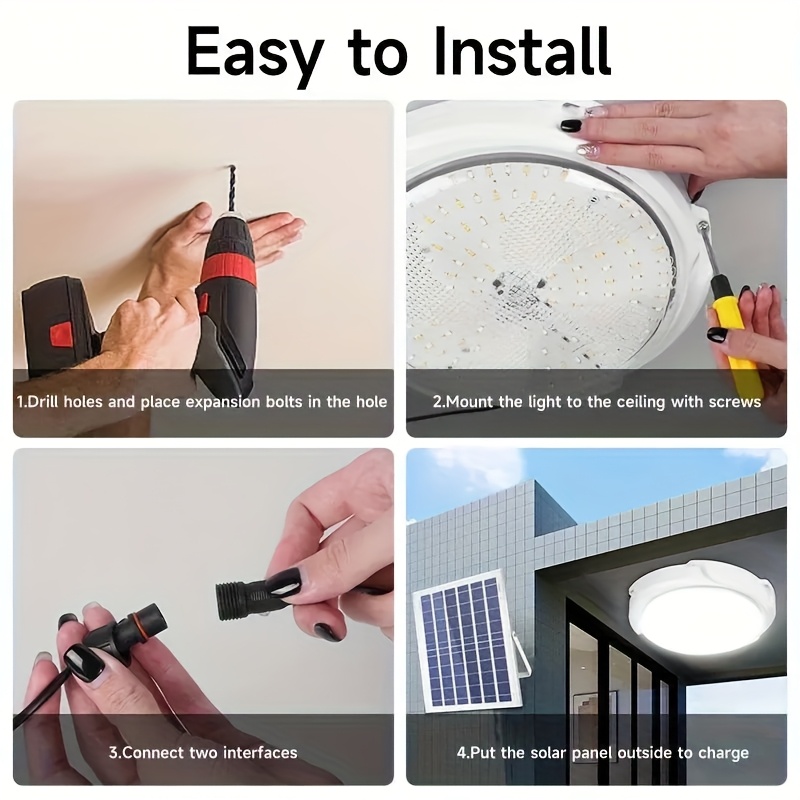 Easy to Install

1.Drill holes and place expansion bolts in the hole

2.Mount the light to the ceiling with screws

3.Connect two interfaces

4.Put the solar panel outside to charge