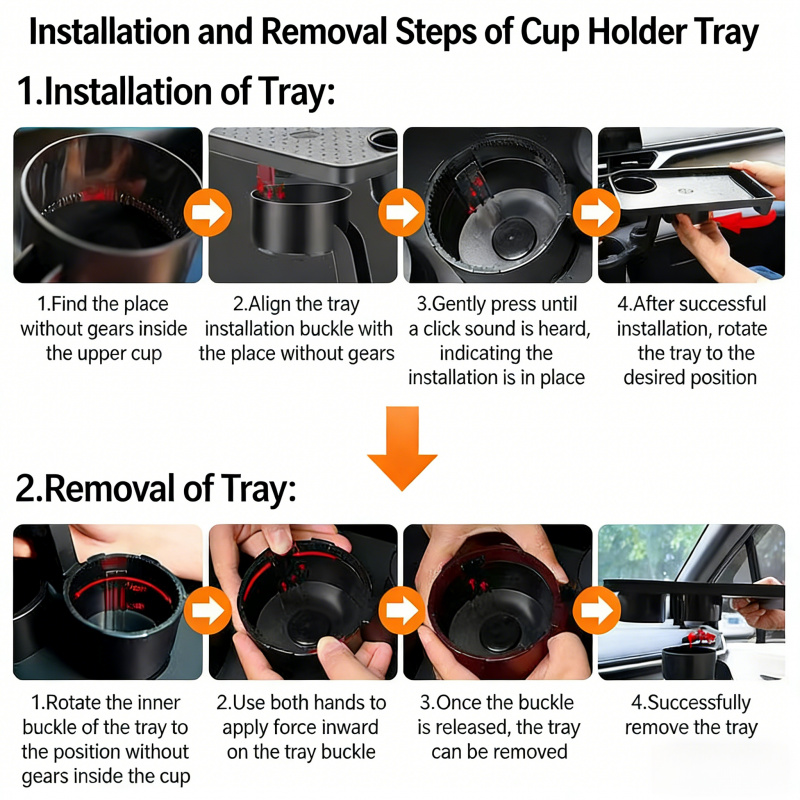 Installation and Removal Steps of Cup Holder Tray

1.Installation of Tray:

1.Find the place without gears inside the upper cup

2.Align the tray installation buckle with the place without gears

3.Gently press until a click sound is heard, indicating the installation is in place

4.After successful installation, rotate the tray to the desired position

2.Removal of Tray:

1.Rotate the inner buckle of the tray to the position without gears inside the cup

2.Use both hands to apply force inward on the tray buckle

3.Once the buckle is released, the tray can be removed

4.Successfully remove the tray