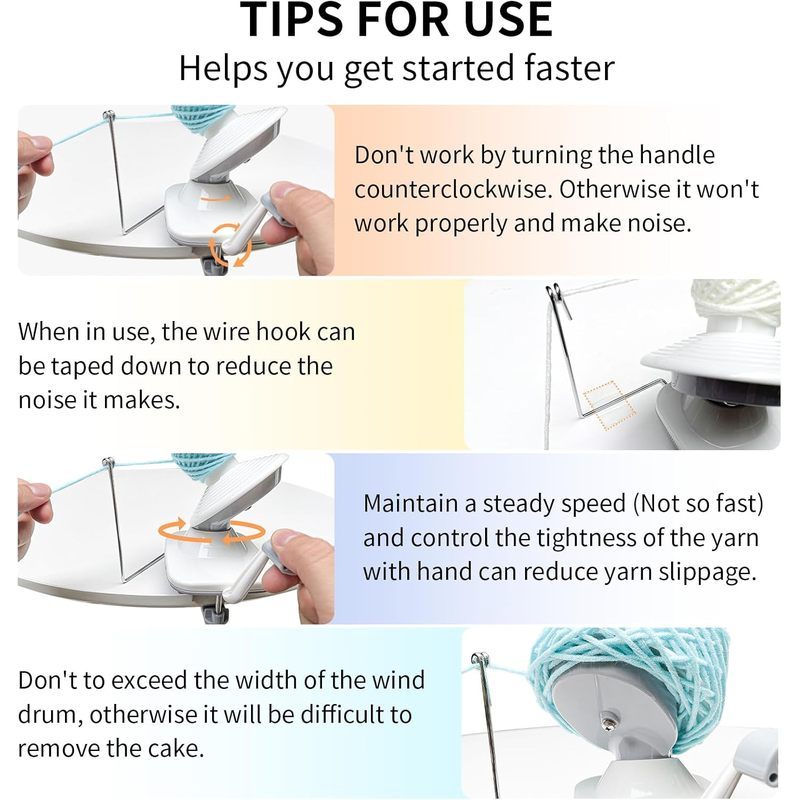 TIPS FOR USE
Helps you get started faster

Don't work by turning the handle counterclockwise. Otherwise it won't work properly and make noise.

When in use, the wire hook can be taped down to reduce the noise it makes.

Maintain a steady speed (Not so fast) and control the tightness of the yarn with hand can reduce yarn slippage.

Don't to exceed the width of the wind drum, otherwise it will be difficult to remove the cake.