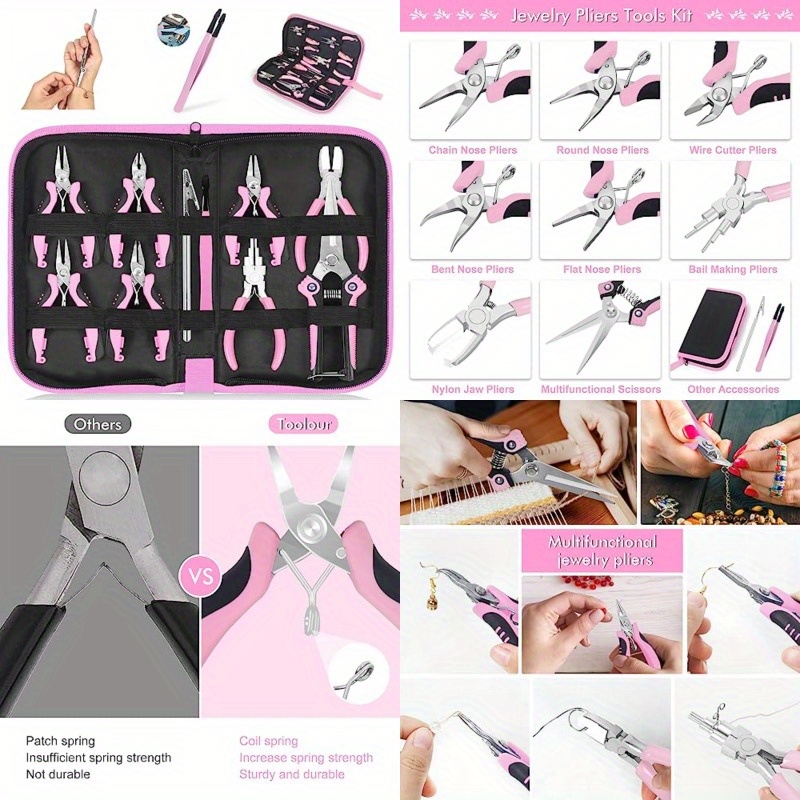 Jewelry Pliers Tools Kit

Chain Nose Pliers
Round Nose Pliers
Wire Cutter Pliers
Bent Nose Pliers
Flat Nose Pliers
Bail Making Pliers
Nylon Jaw Pliers
Multifunctional Scissors
Other Accessories

Others
Toolour

VS

Patch spring
Insufficient spring strength
Not durable

Coil spring
Increase spring strength
Sturdy and durable

Multifunctional jewelry pliers