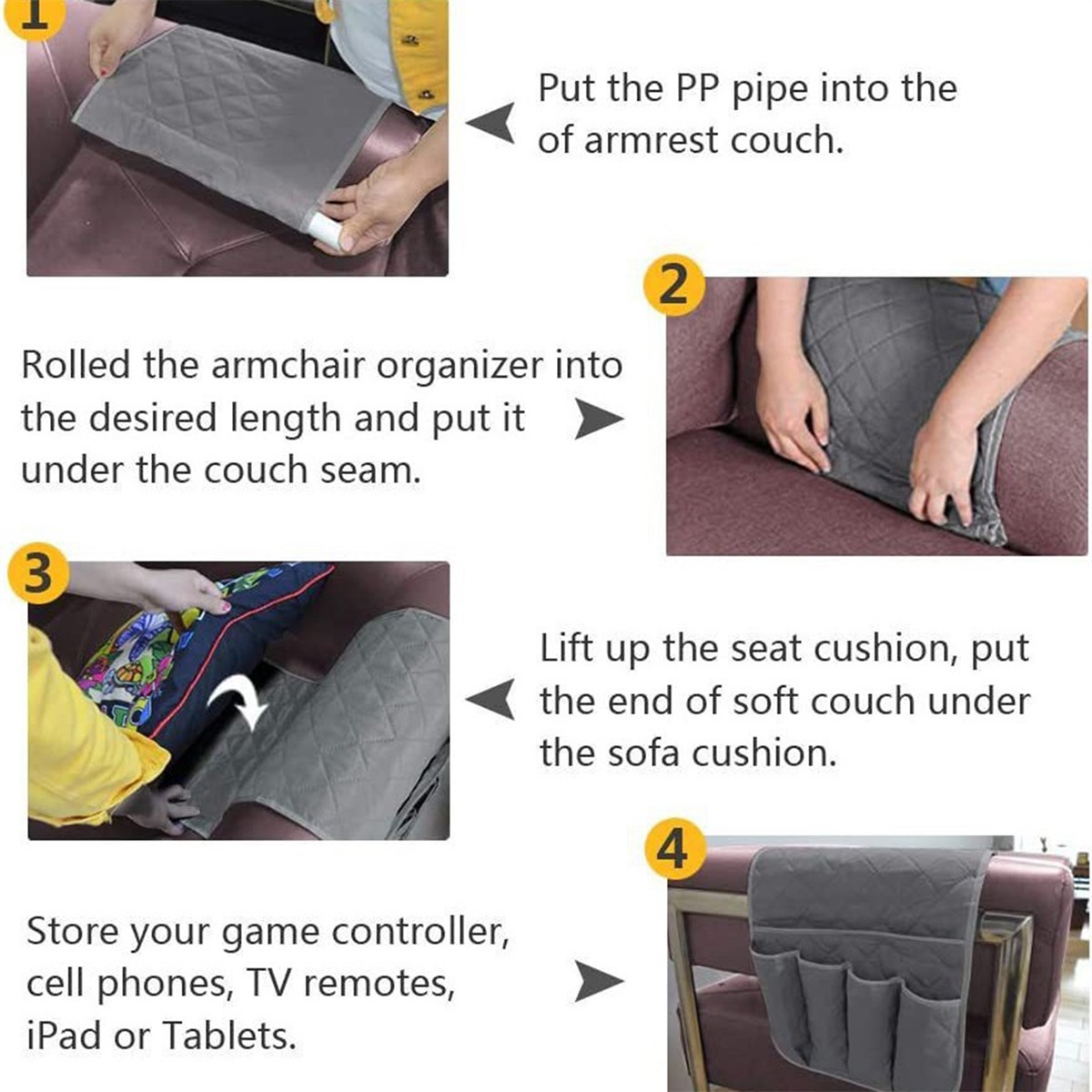 1

Put the PP pipe into the of armrest couch.

2

Rolled the armchair organizer into the desired length and put it under the couch seam.

3

Lift up the seat cushion, put the end of soft couch under the sofa cushion.

4

Store your game controller, cell phones, TV remotes, iPad or Tablets.