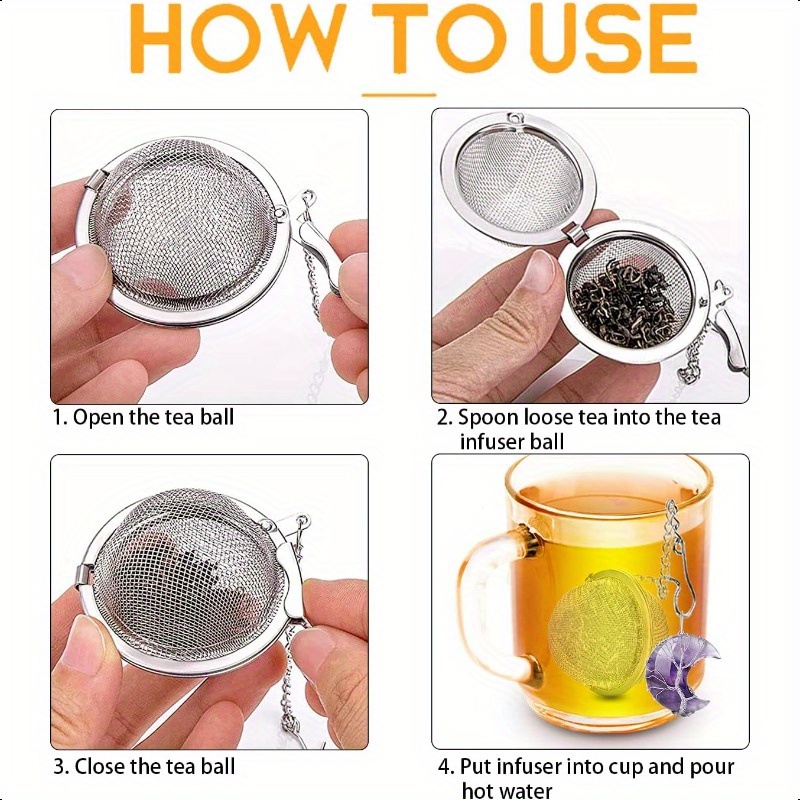 HOW TO USE

1. Open the tea ball

2. Spoon loose tea into the tea infuser ball

3. Close the tea ball

4. Put infuser into cup and pour hot water