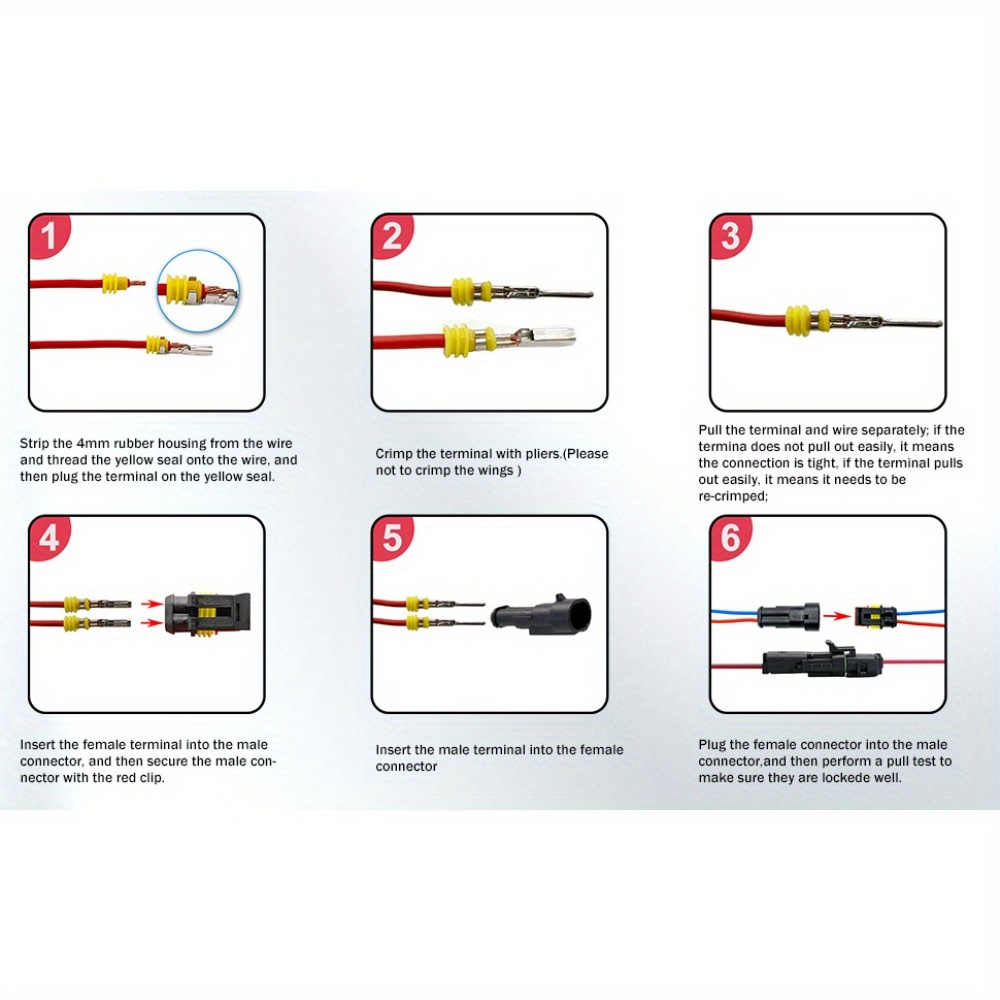 1

Strip the 4mm rubber housing from the wire and thread the yellow seal onto the wire, and then plug the terminal on the yellow seal.

2

Crimp the terminal with pliers.(Please not to crimp the wings )

3

Pull the terminal and wire separately; if the termina does not pull out easily, it means the connection is tight, if the terminal pulls out easily, it means it needs to be re-crimped;

4

Insert the female terminal into the male connector, and then secure the male connector with the red clip.

5

Insert the male terminal into the female connector

6

Plug the female connector into the male connector,and then perform a pull test to make sure they are lockede well.