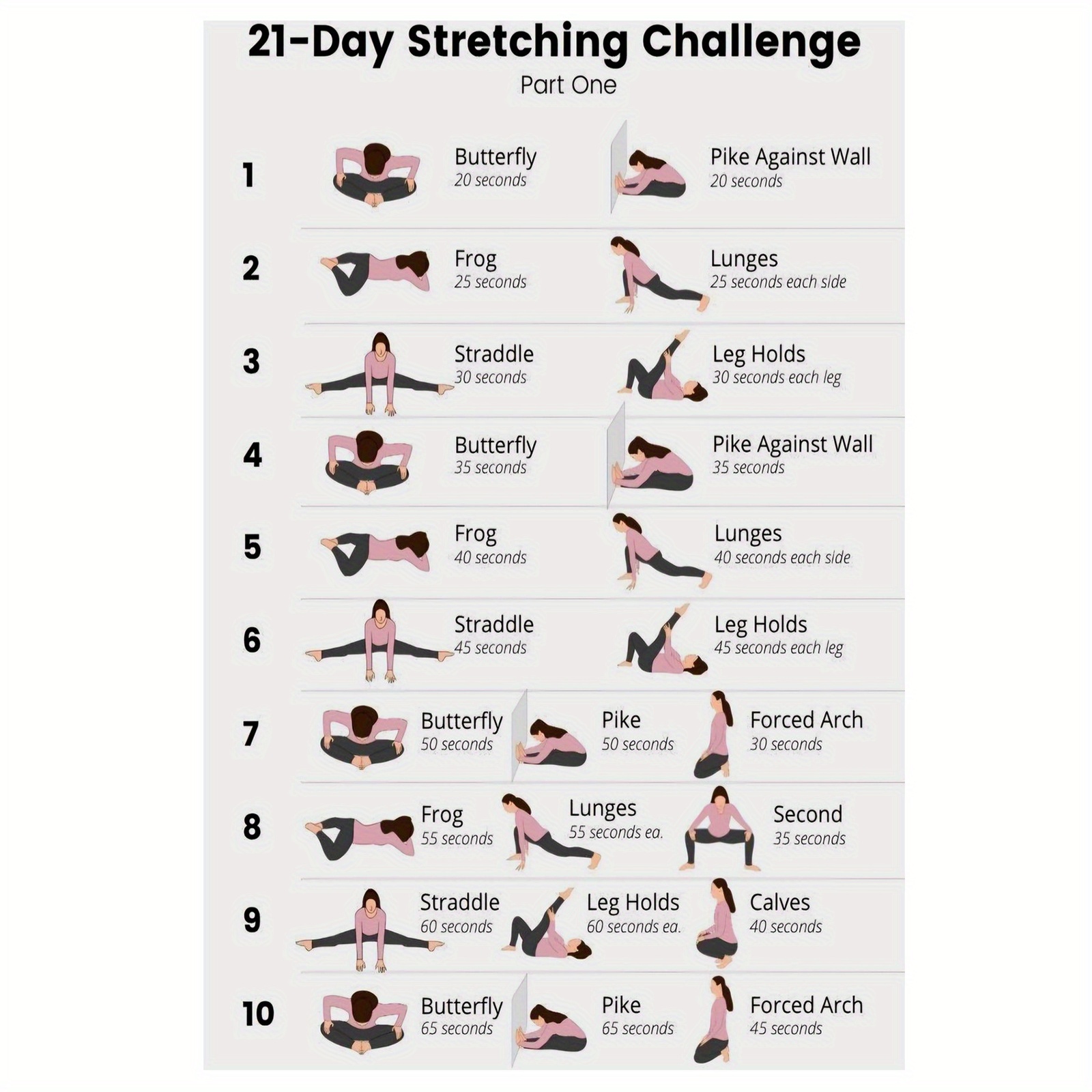 21-Day Stretching Challenge

Part One

1

Butterfly
20 seconds

Pike Against Wall
20 seconds

2

Frog
25 seconds

Lunges
25 seconds each side

3

Straddle
30 seconds

Leg Holds
30 seconds each leg

4

Butterfly
35 seconds

Pike Against Wall
35 seconds

5

Frog
40 seconds

Lunges
40 seconds each side

6

Straddle
45 seconds

Leg Holds
45 seconds each leg

7

Butterfly
50 seconds

Pike
50 seconds

Forced Arch
30 seconds

8

Frog
55 seconds

Lunges
55 seconds ea.

Second
35 seconds

9

Straddle
60 seconds

Leg Holds
60 seconds ea.

Calves
40 seconds

10

Butterfly
65 seconds

Pike
65 seconds

Forced Arch
45 seconds