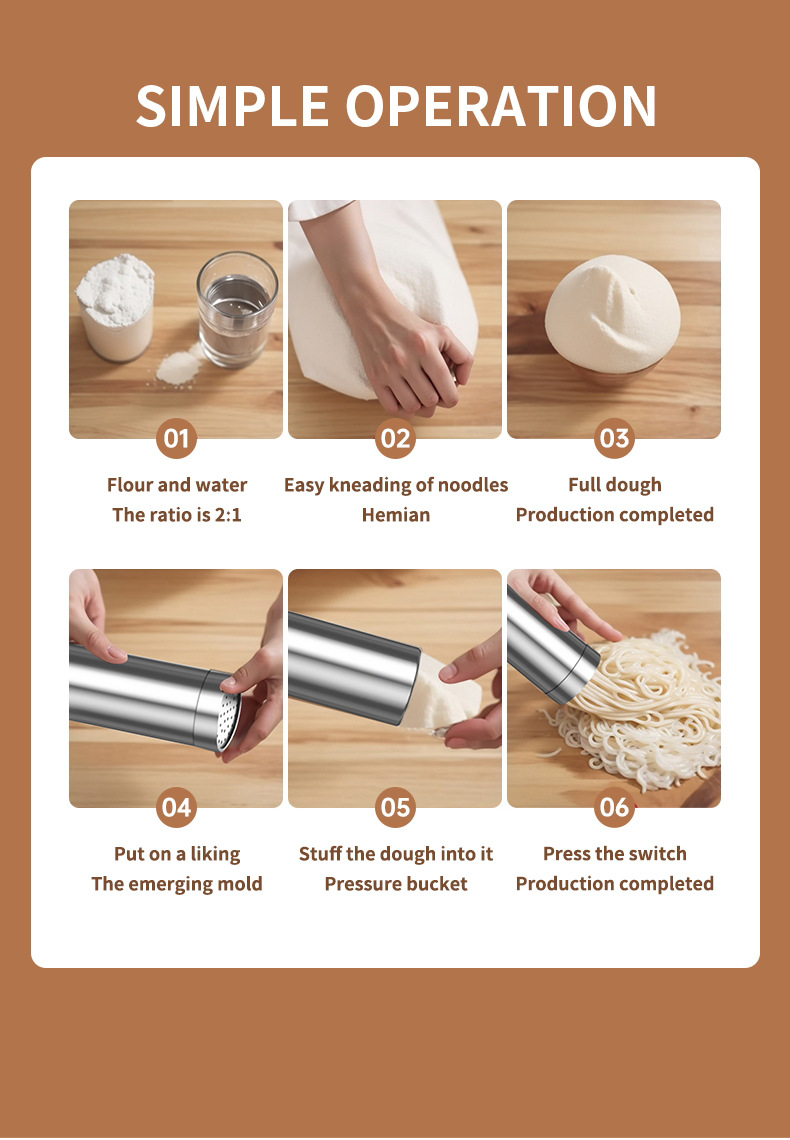 SIMPLE OPERATION

01
Flour and water
The ratio is 2:1

02
Easy kneading of noodles
Hemian

03
Full dough
Production completed

04
Put on a liking
The emerging mold

05
Stuff the dough into it
Pressure bucket

06
Press the switch
Production completed