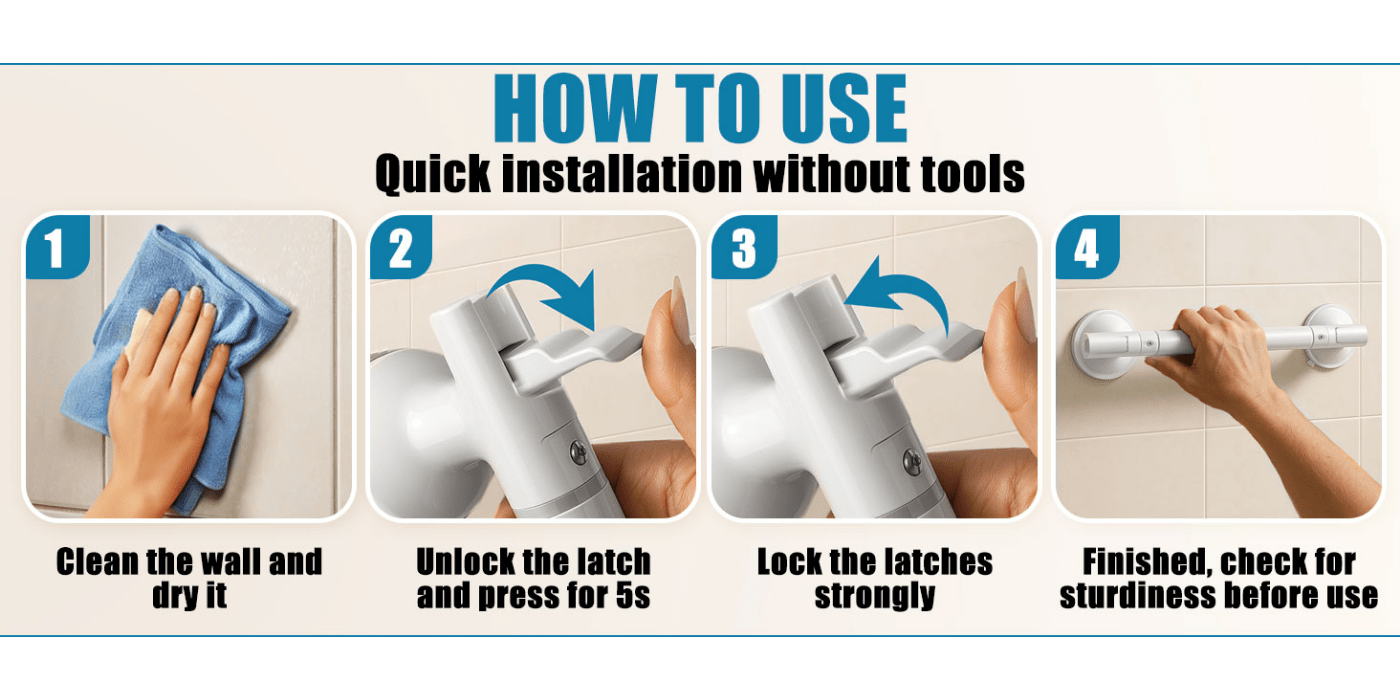 HOW TO USE
Quick installation without tools

1
Clean the wall and dry it

2
Unlock the latch and press for 5s

3
Lock the latches strongly

4
Finished, check for sturdiness before use