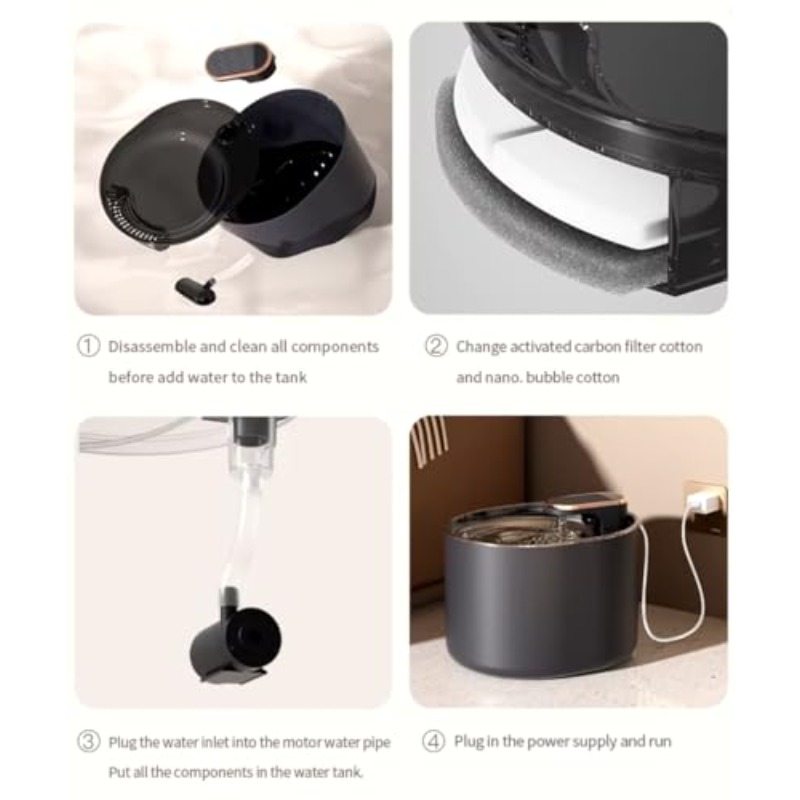 ① Disassemble and clean all components before add water to the tank

② Change activated carbon filter cotton and nano. bubble cotton

③ Plug the water inlet into the motor water pipe Put all the components in the water tank.

④ Plug in the power supply and run