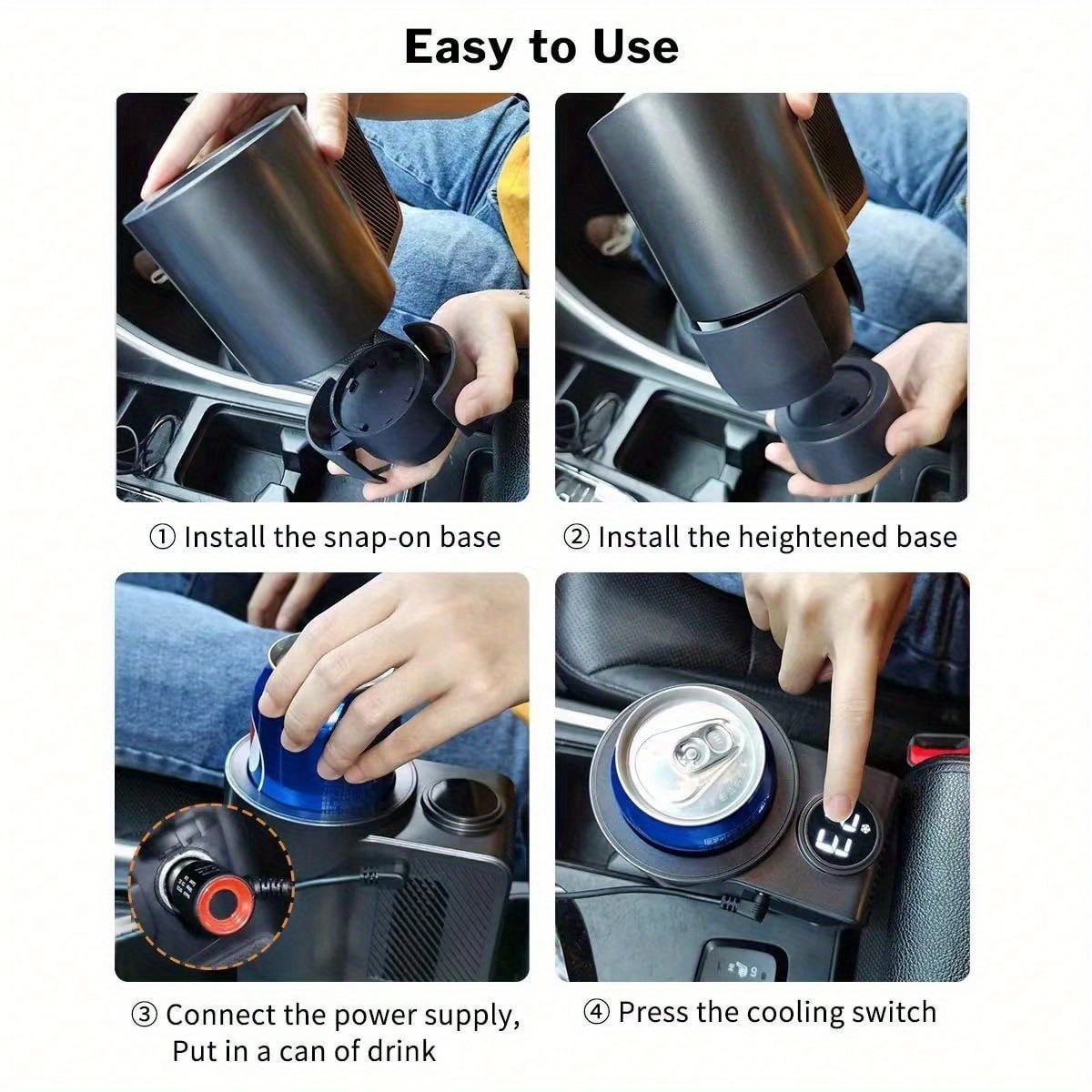 Easy to Use

① Install the snap-on base

② Install the heightened base

③ Connect the power supply, Put in a can of drink

④ Press the cooling switch