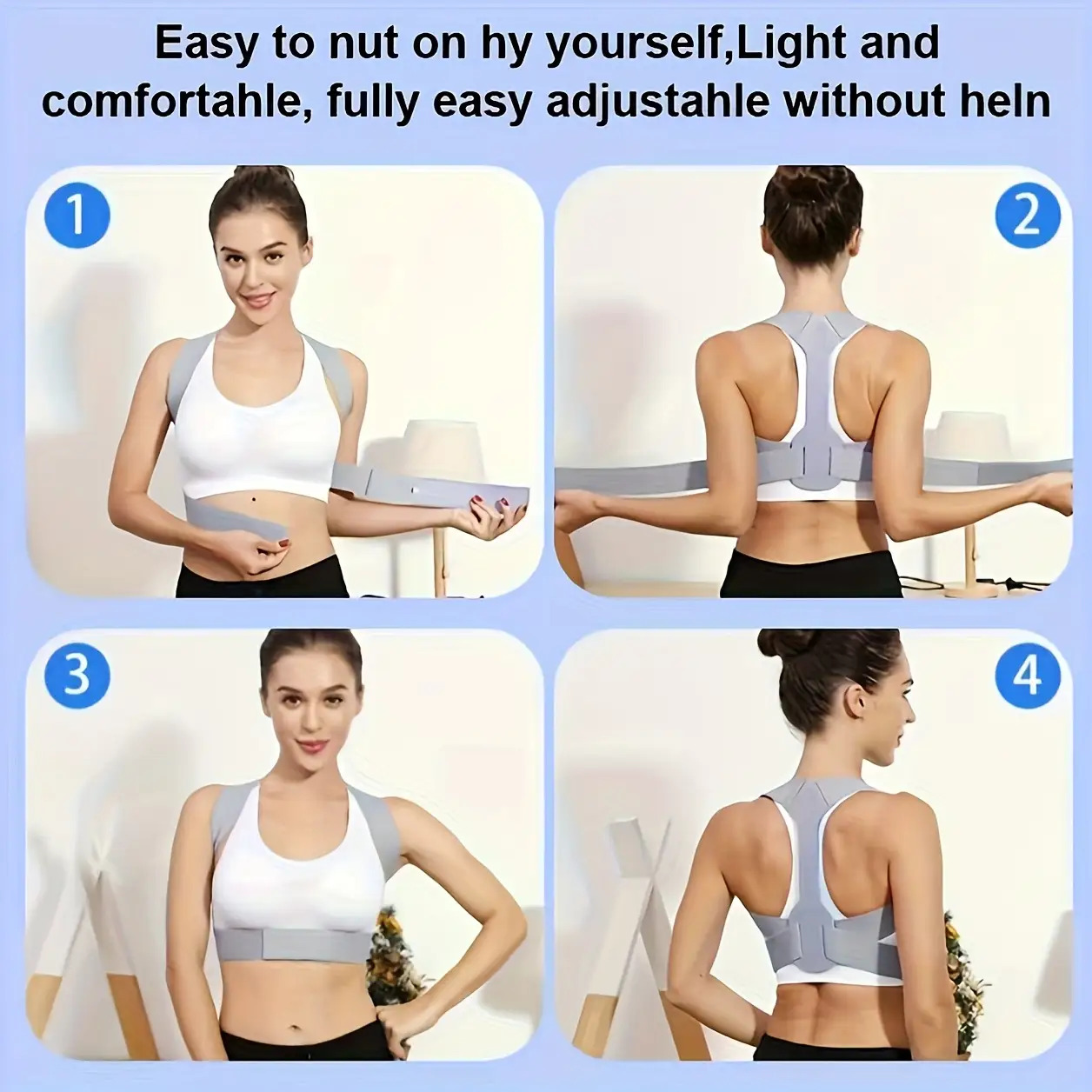 Easy to nut on hy yourself,Light and comfortahle, fully easy adjustahle without heln

1

2

3

4