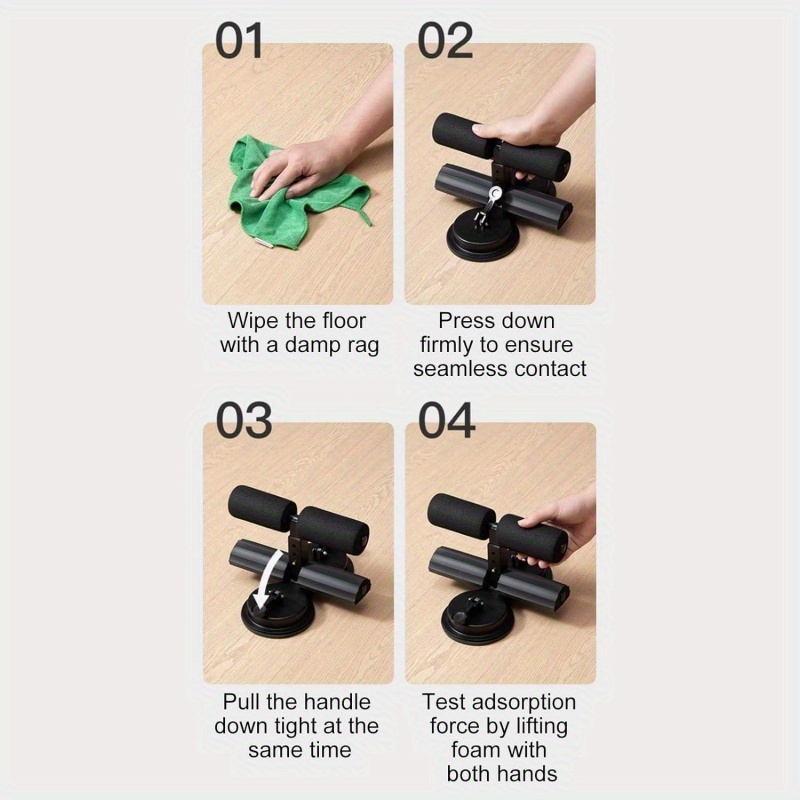 01

Wipe the floor with a damp rag

02

Press down firmly to ensure seamless contact

03

Pull the handle down tight at the same time

04

Test adsorption force by lifting foam with both hands