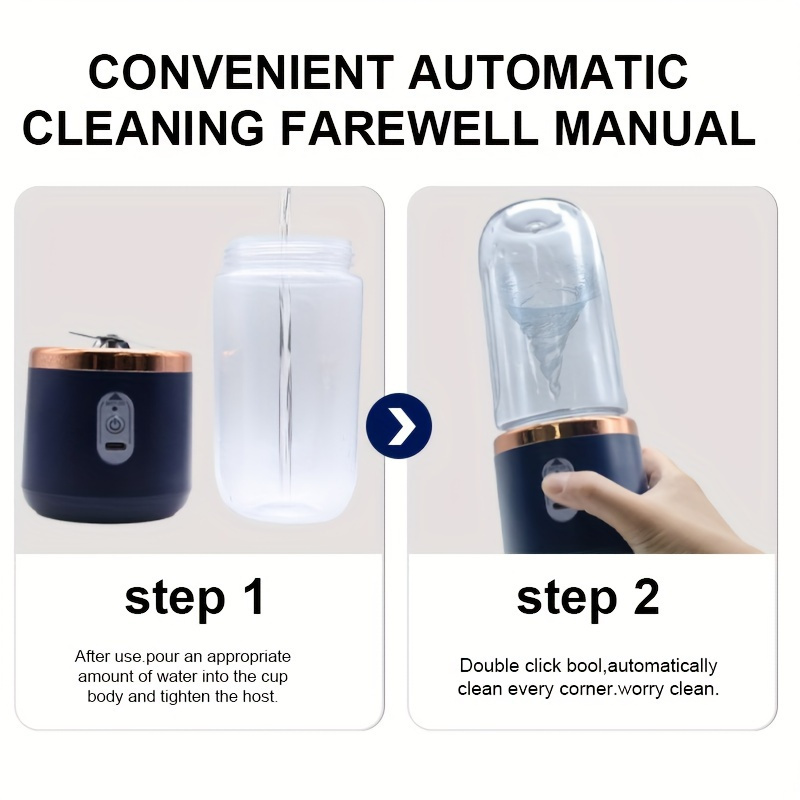 CONVENIENT AUTOMATIC CLEANING FAREWELL MANUAL

step 1

After use.pour an appropriate amount of water into the cup body and tighten the host.

step 2

Double click bool,automatically clean every corner.worry clean.