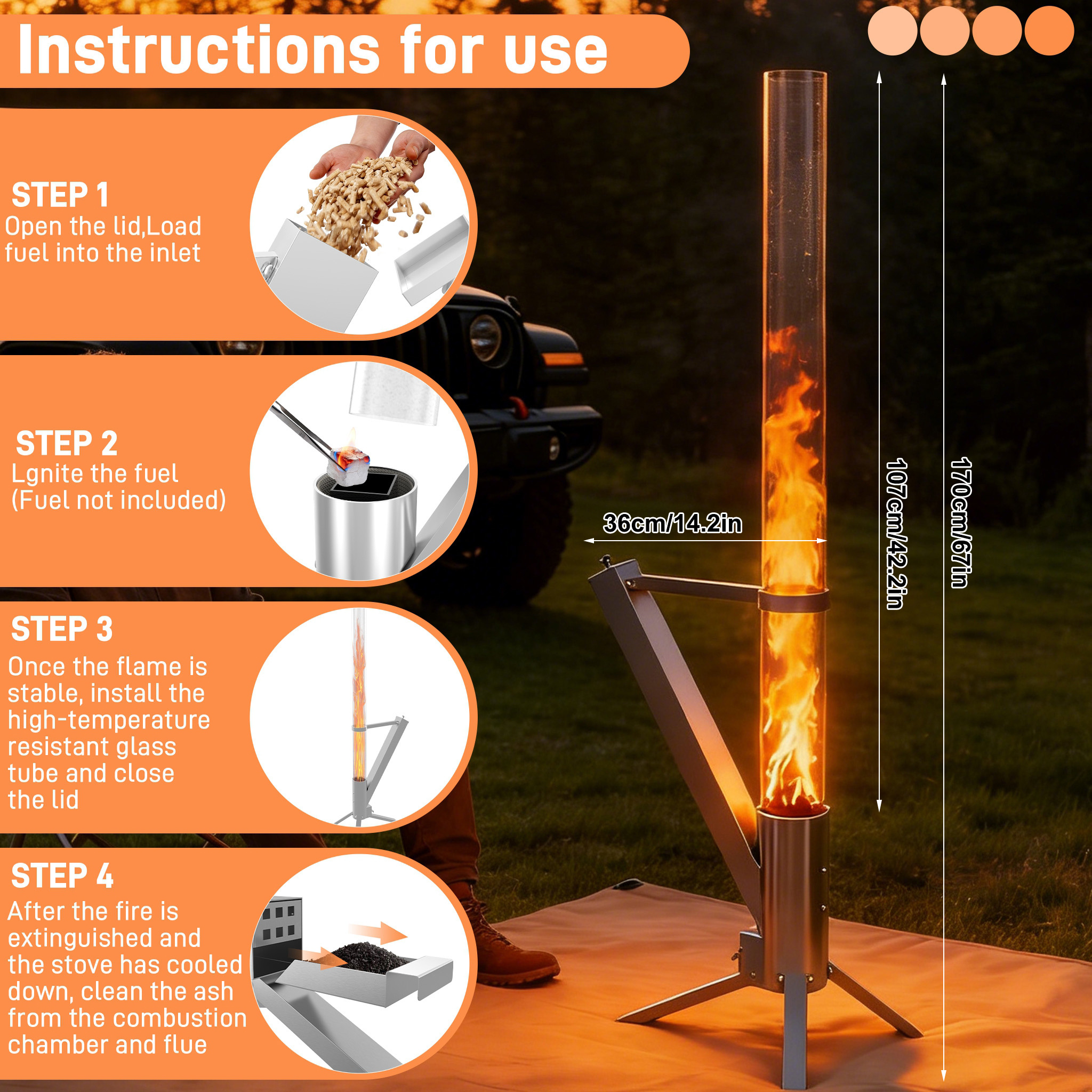 Instructions for use

STEP 1
Open the lid,Load fuel into the inlet

STEP 2
Lgnite the fuel
(Fuel not included)

STEP 3
Once the flame is stable, install the high-temperature resistant glass tube and close the lid

STEP 4
After the fire is extinguished and the stove has cooled down, clean the ash from the combustion chamber and flue

36cm/14.2in

107cm/42.2in

170cm/67in