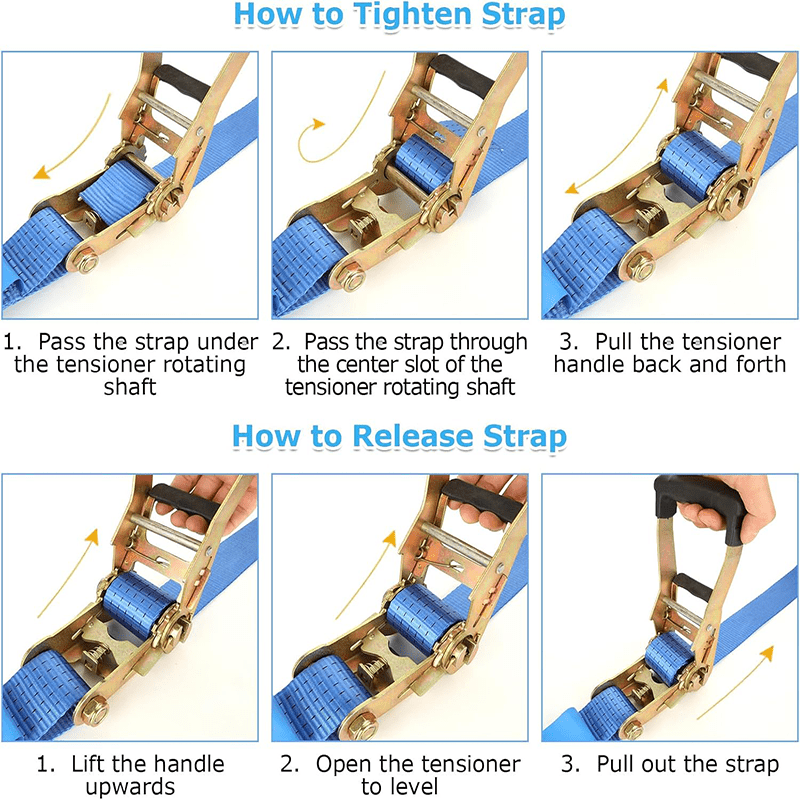 How to Tighten Strap

1. Pass the strap under the tensioner rotating shaft

2. Pass the strap through the center slot of the tensioner rotating shaft

3. Pull the tensioner handle back and forth

How to Release Strap

1. Lift the handle upwards

2. Open the tensioner to level

3. Pull out the strap