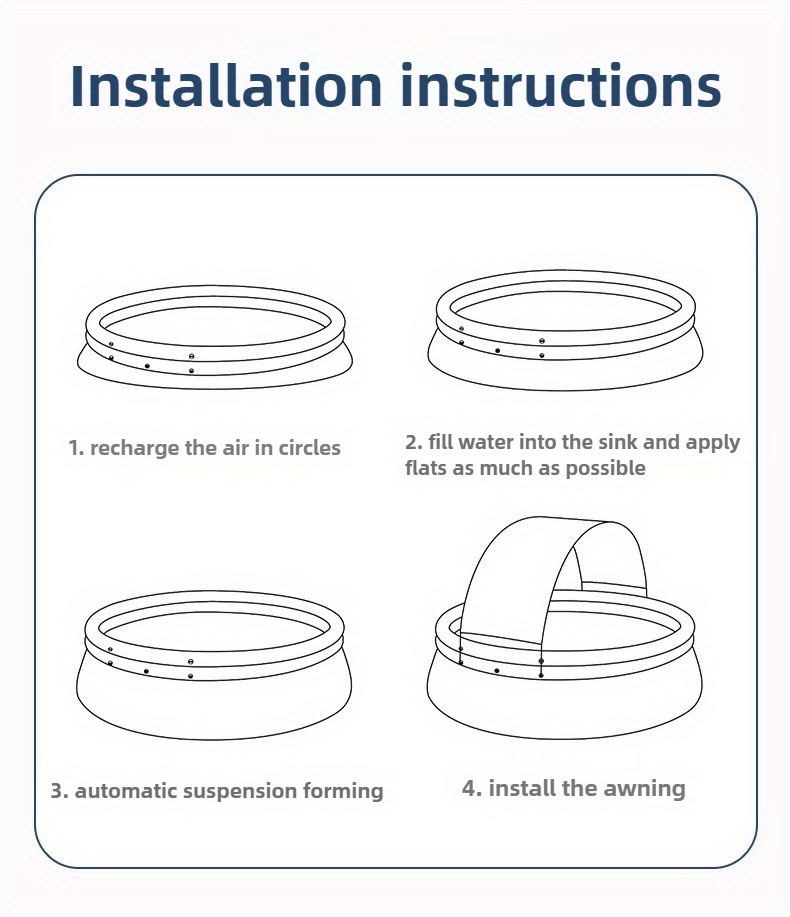 Installation instructions

1. recharge the air in circles

2. fill water into the sink and apply flats as much as possible

3. automatic suspension forming

4. install the awning