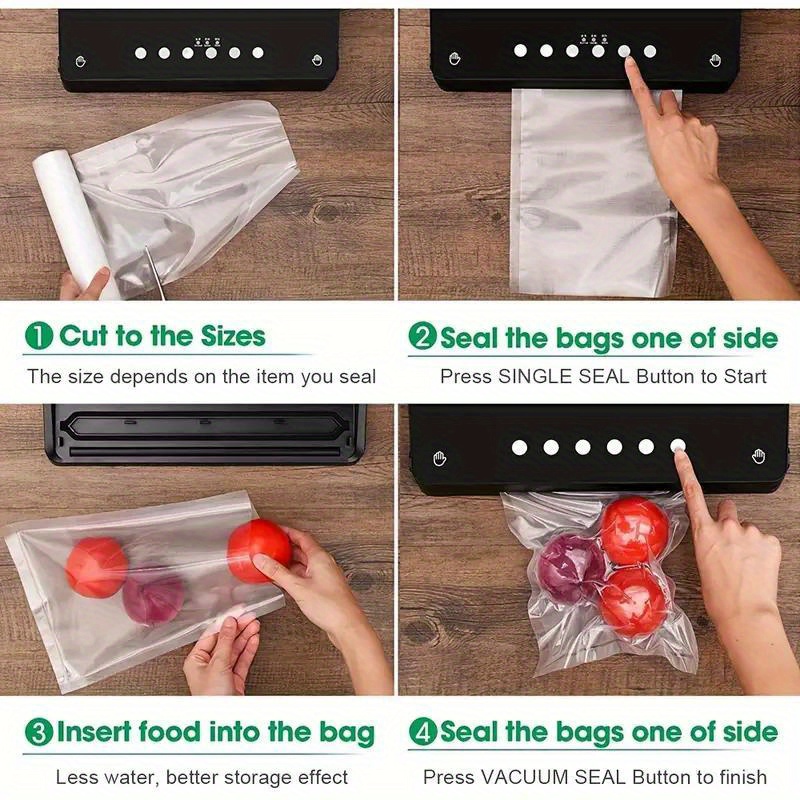 1 Cut to the Sizes
The size depends on the item you seal

2 Seal the bags one of side
Press SINGLE SEAL Button to Start

3 Insert food into the bag
Less water, better storage effect

4 Seal the bags one of side
Press VACUUM SEAL Button to finish