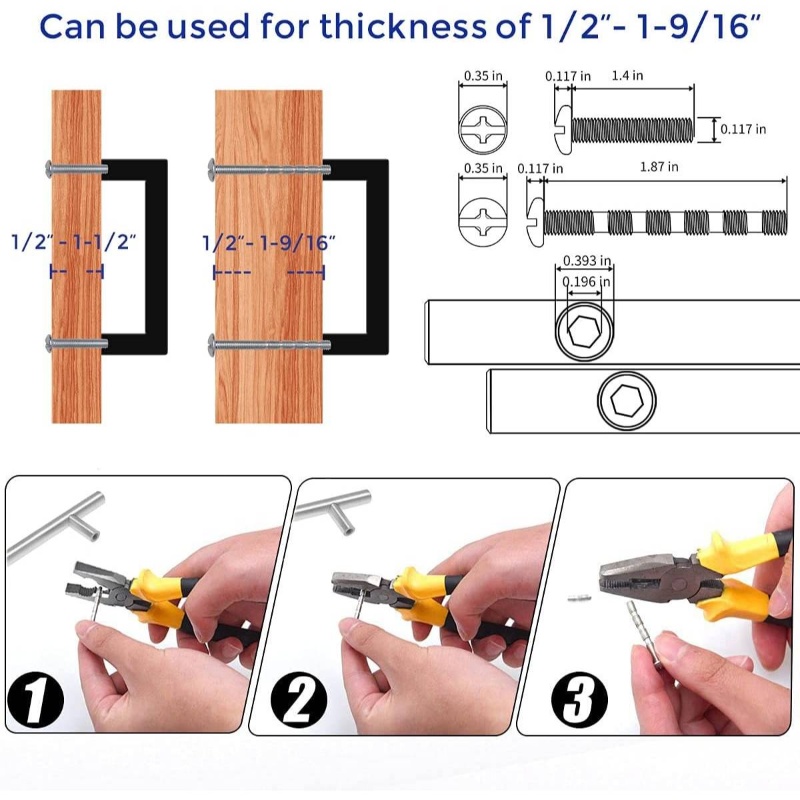 Can be used for thickness of 1/2"- 1-9/16"

1/2" - 1-1/2"

1/2"- 1-9/16"

0.35 in
0.117 in
1.4 in
0.117 in

0.35 in
0.117 in
1.87 in

0.393 in
0.196 in

1

2

3