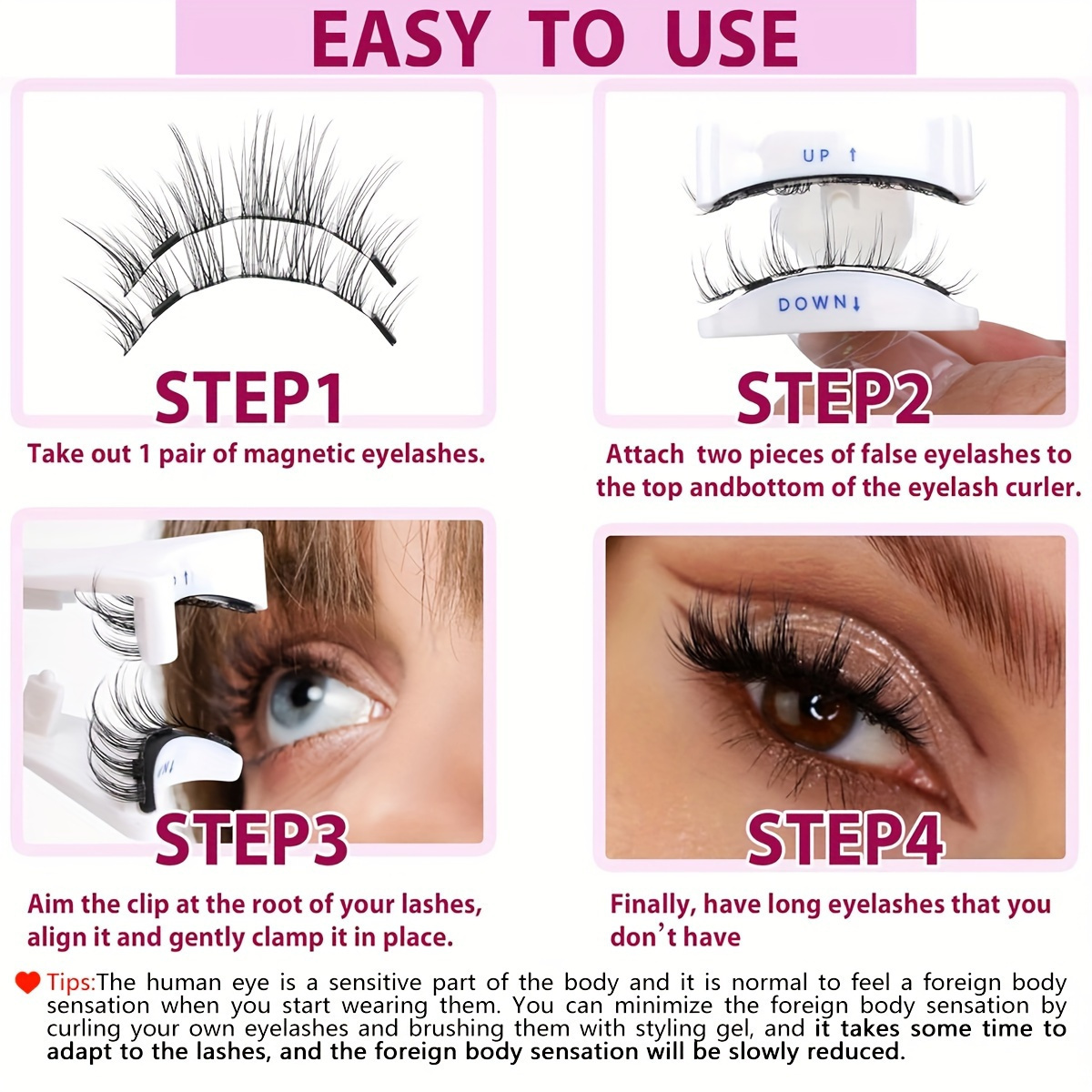 EASY TO USE

STEP1
Take out 1 pair of magnetic eyelashes.

UP ↑
DOWN↓
STEP2
Attach two pieces of false eyelashes to the top andbottom of the eyelash curler.

STEP3
Aim the clip at the root of your lashes, align it and gently clamp it in place.

STEP4
Finally, have long eyelashes that you don't have

Tips:The human eye is a sensitive part of the body and it is normal to feel a foreign body sensation when you start wearing them. You can minimize the foreign body sensation by curling your own eyelashes and brushing them with styling gel, and it takes some time to adapt to the lashes, and the foreign body sensation will be slowly reduced.