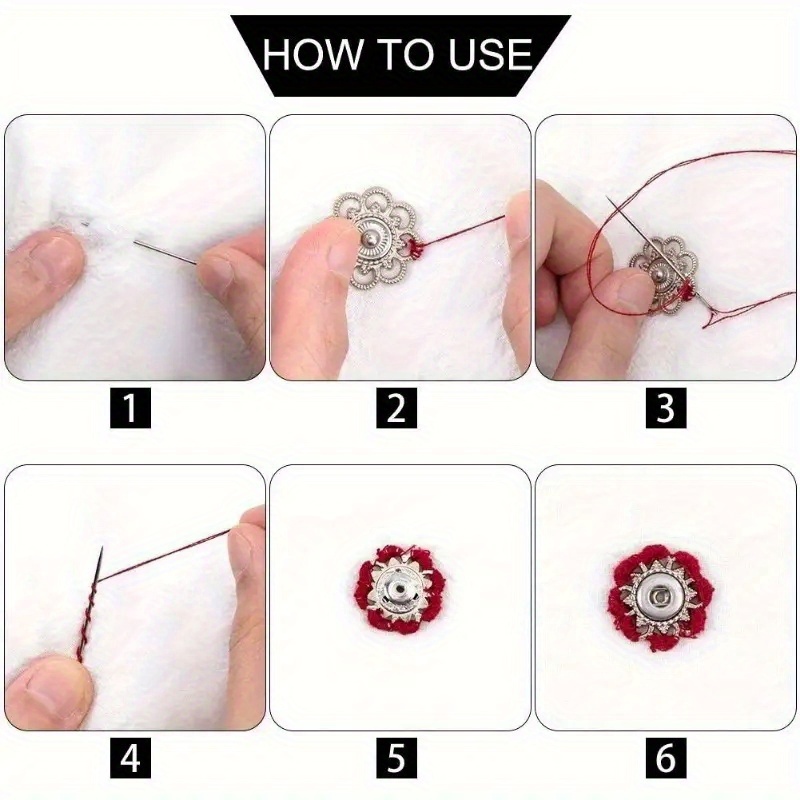 HOW TO USE

1

2

3

4

5

6