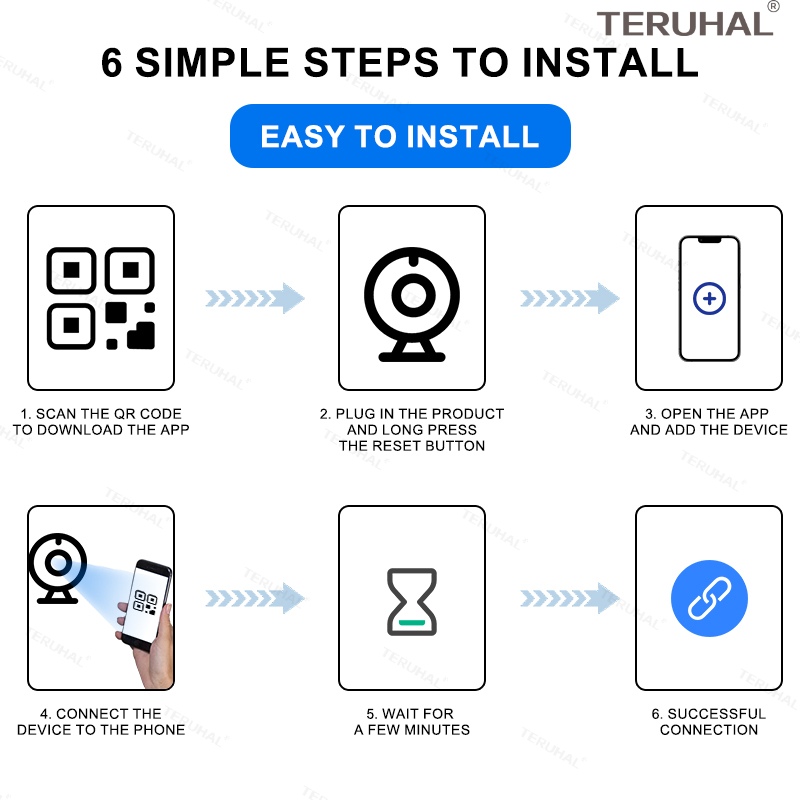 TERUHAL®

6 SIMPLE STEPS TO INSTALL

EASY TO INSTALL

1. SCAN THE QR CODE TO DOWNLOAD THE APP

2. PLUG IN THE PRODUCT AND LONG PRESS THE RESET BUTTON

3. OPEN THE APP AND ADD THE DEVICE

4. CONNECT THE DEVICE TO THE PHONE

5. WAIT FOR A FEW MINUTES

6. SUCCESSFUL CONNECTION