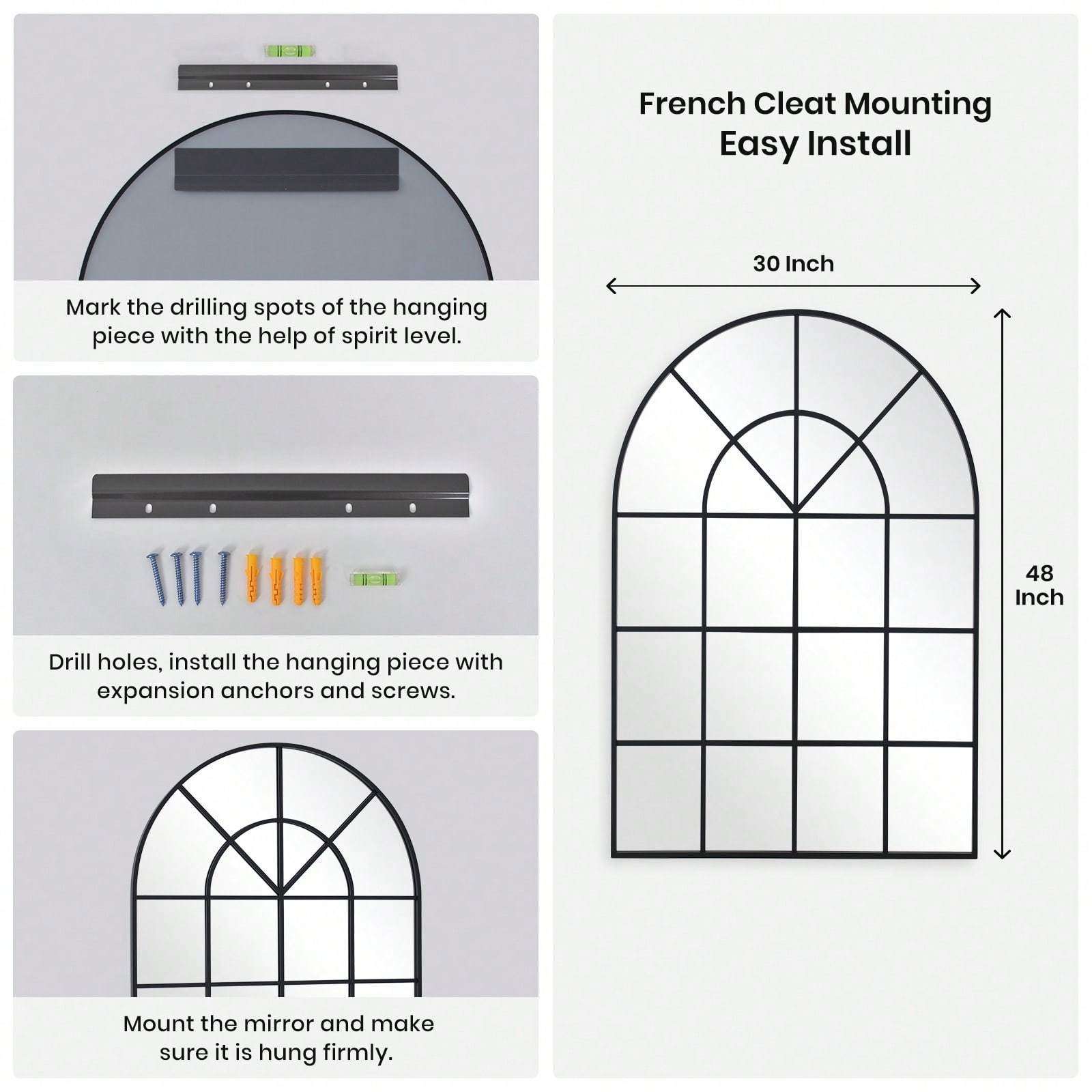 Mark the drilling spots of the hanging piece with the help of spirit level.

Drill holes, install the hanging piece with expansion anchors and screws.

Mount the mirror and make sure it is hung firmly.

French Cleat Mounting
Easy Install

30 Inch

48 Inch