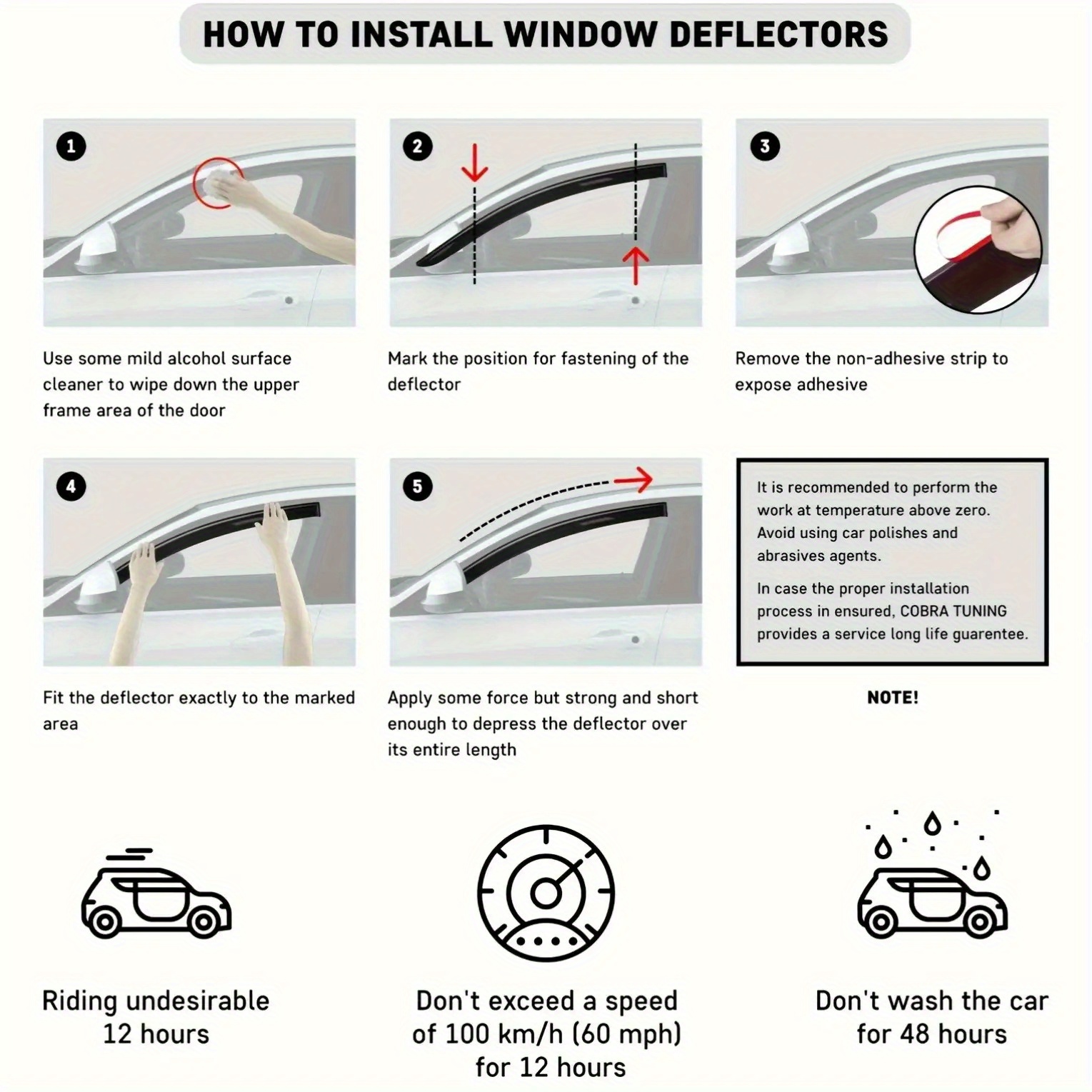 HOW TO INSTALL WINDOW DEFLECTORS

1

Use some mild alcohol surface cleaner to wipe down the upper frame area of the door

2

Mark the position for fastening of the deflector

3

Remove the non-adhesive strip to expose adhesive

4

Fit the deflector exactly to the marked area

5

Apply some force but strong and short enough to depress the deflector over its entire length

It is recommended to perform the work at temperature above zero. Avoid using car polishes and abrasives agents.

In case the proper installation process in ensured, COBRA TUNING provides a service long life guarentee.

NOTE!

Riding undesirable 12 hours

Don't exceed a speed of 100 km/h (60 mph) for 12 hours

Don't wash the car for 48 hours