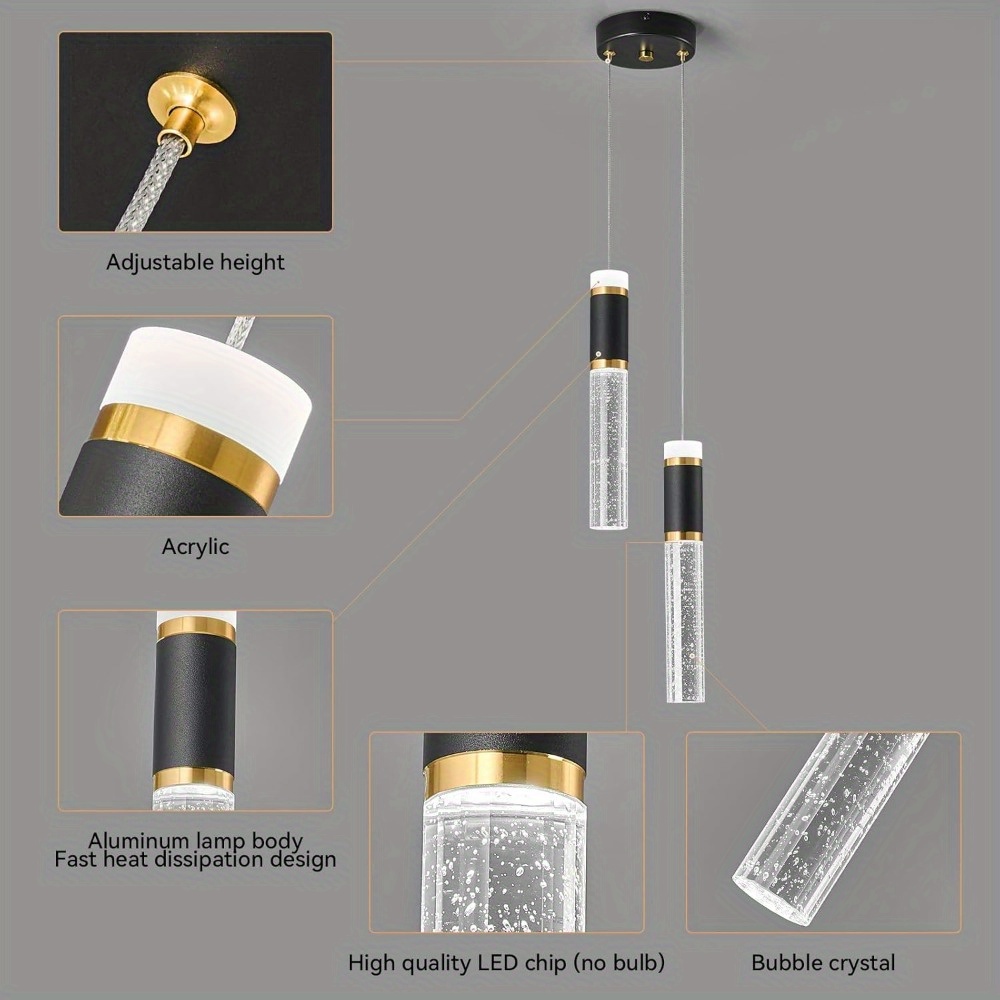 Adjustable height

Acrylic

Aluminum lamp body
Fast heat dissipation design

High quality LED chip (no bulb)

Bubble crystal