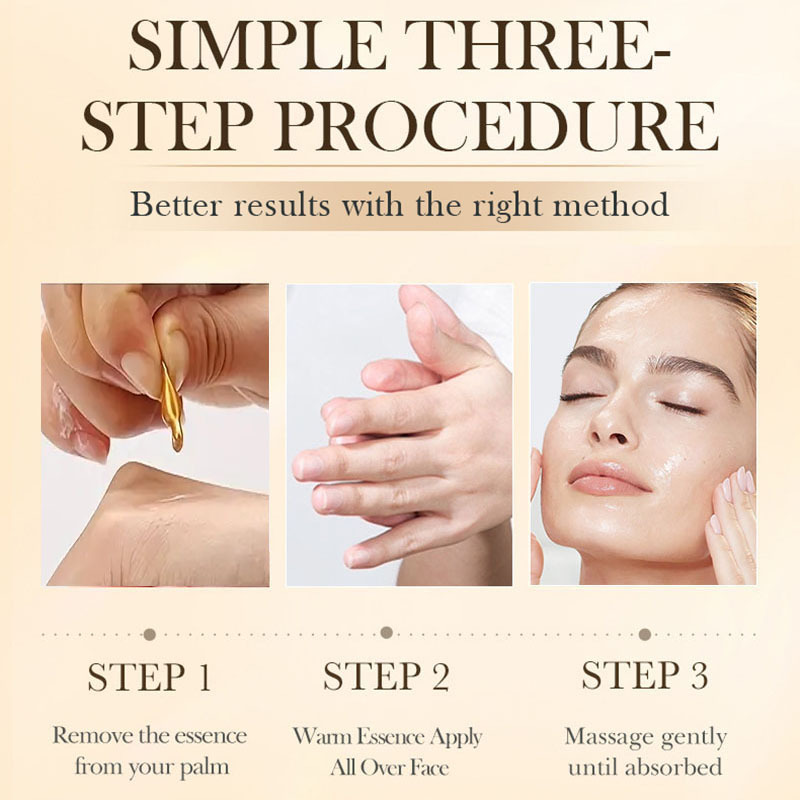 SIMPLE THREE-STEP PROCEDURE

Better results with the right method

STEP 1

Remove the essence from your palm

STEP 2

Warm Essence Apply All Over Face

STEP 3

Massage gently until absorbed