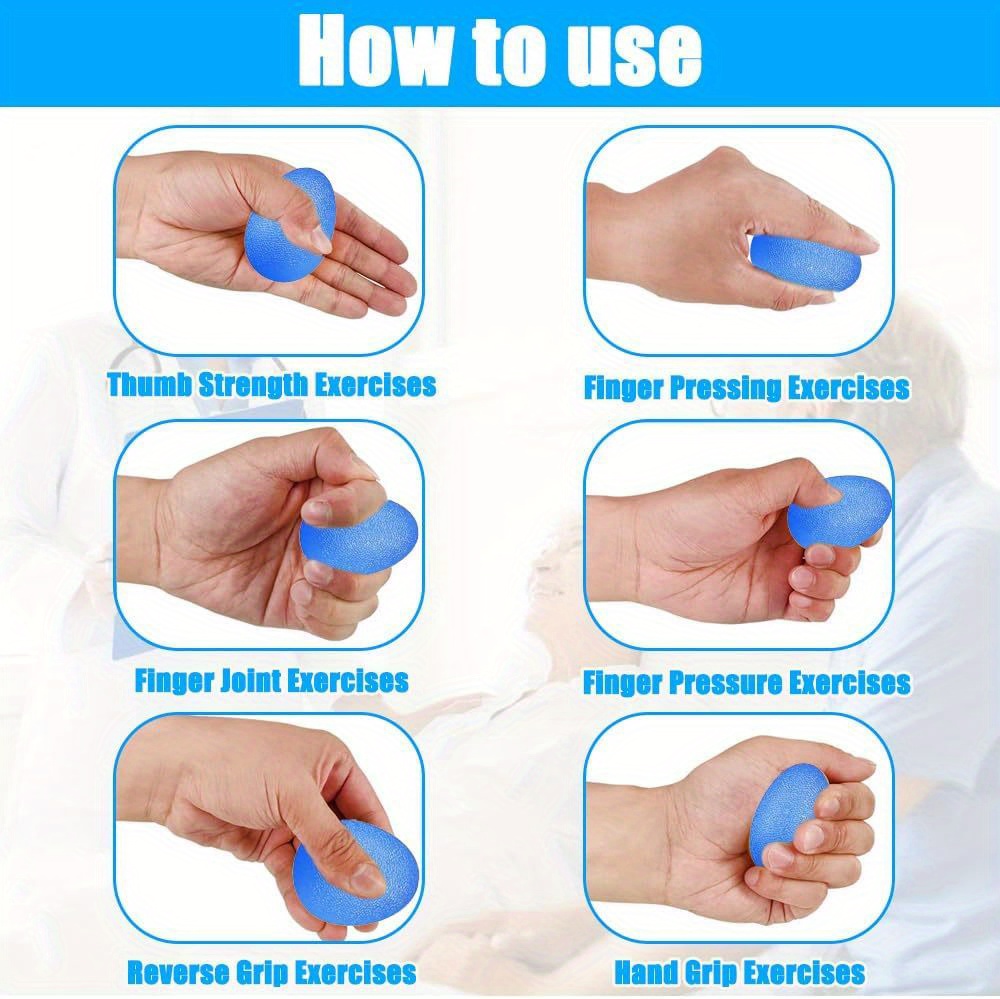 How to use

Thumb Strength Exercises

Finger Pressing Exercises

Finger Joint Exercises

Finger Pressure Exercises

Reverse Grip Exercises

Hand Grip Exercises