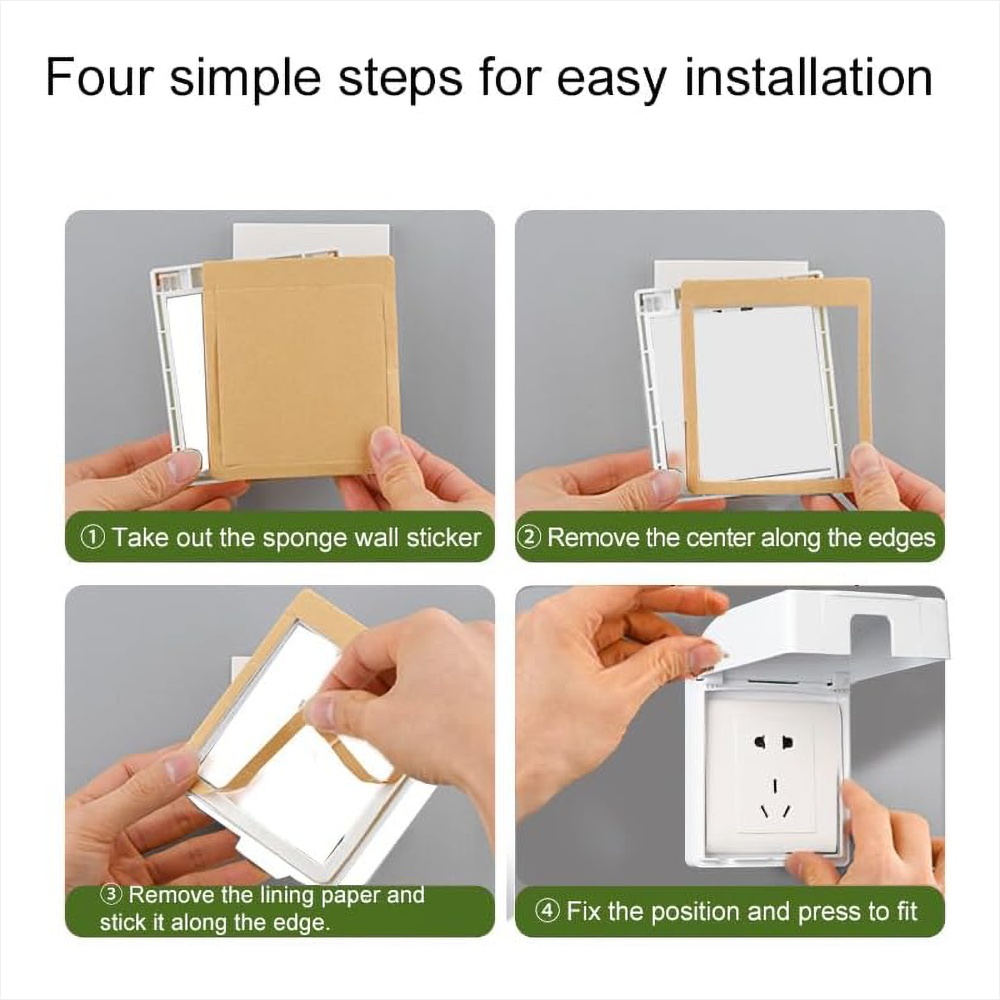 Four simple steps for easy installation

① Take out the sponge wall sticker

② Remove the center along the edges

③ Remove the lining paper and stick it along the edge.

④ Fix the position and press to fit